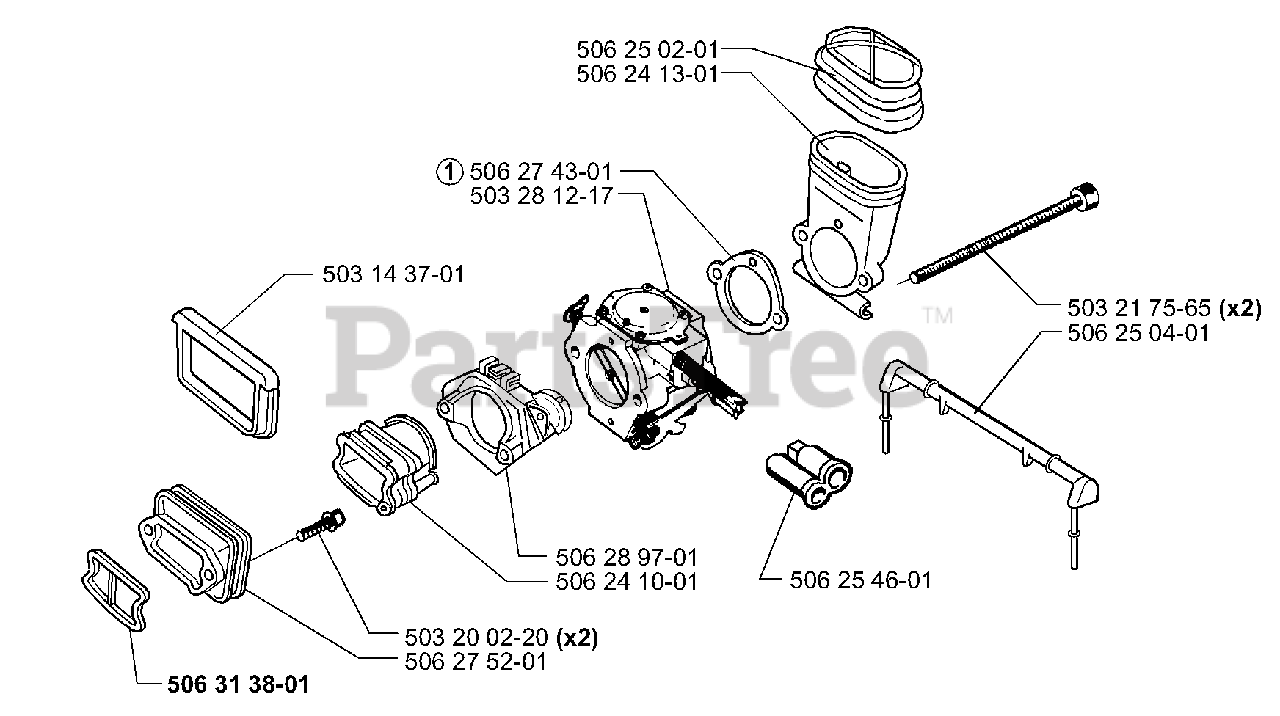 506 25 02-01
506 24 13-01
1 506 27 43-01
503 28 12-17
503 14 37-01
PartsTree™
503 21 75-65 (x2)
506 25 04-01
506 28 97-01
506 24 10-01
506 25 46-01
503 20 02-20 (x2)
506 27 52-01
506 31 38-01