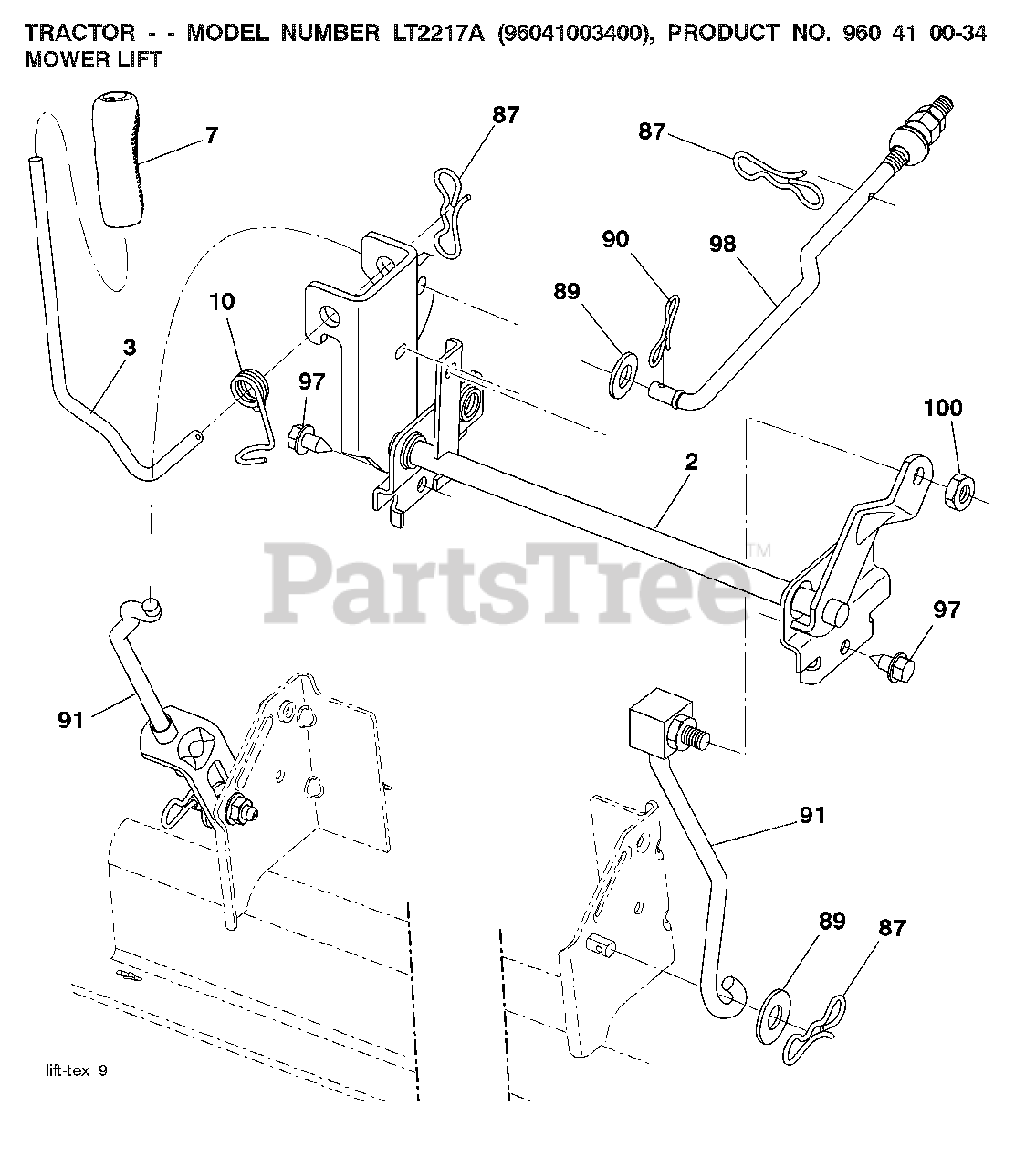 TRACTOR - - MODEL NUMBER LT2217A (96041003400), PRODUCT NO. 960 41 00-34
MOWER LIFT

7
87
87
90
98
89
10
3
97
100
2
PartsTree™
97
91
91
89
87
lift-tex_9