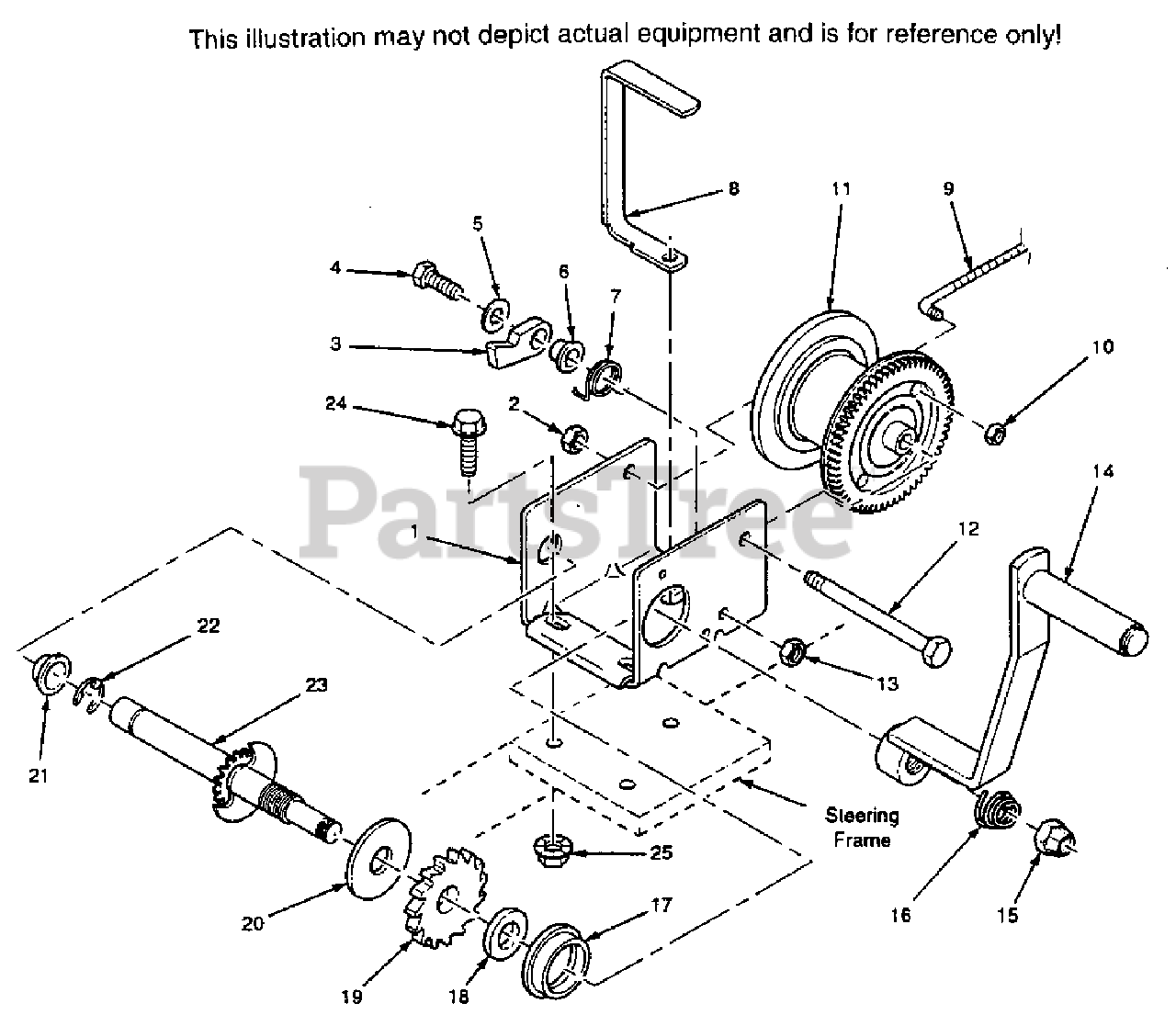 This illustration may not depict actual equipment and is for reference only!

8
11
9
5
4
6
7
3
10
24
2
PartsTree
14
1
12
22
23
13
21
Steering Frame
25
20
17
16
15
19
18