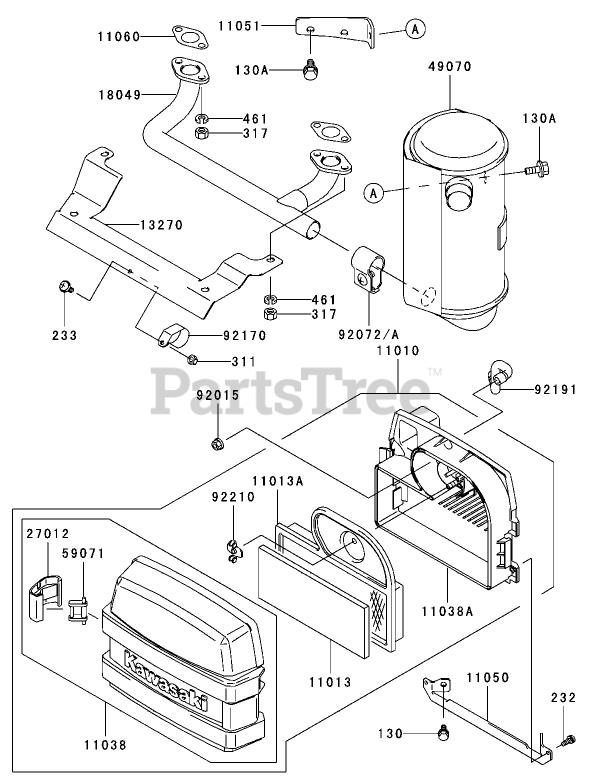 11060
11051
A
130A
49070
18049
461
317
130A
A
13270
461
317
233
92170
92072/A
311
11010
PartsTree™
92015
92191
11013A
92210
27012
59071
Kawasaki
11038A
11013
11050
232
130
11038