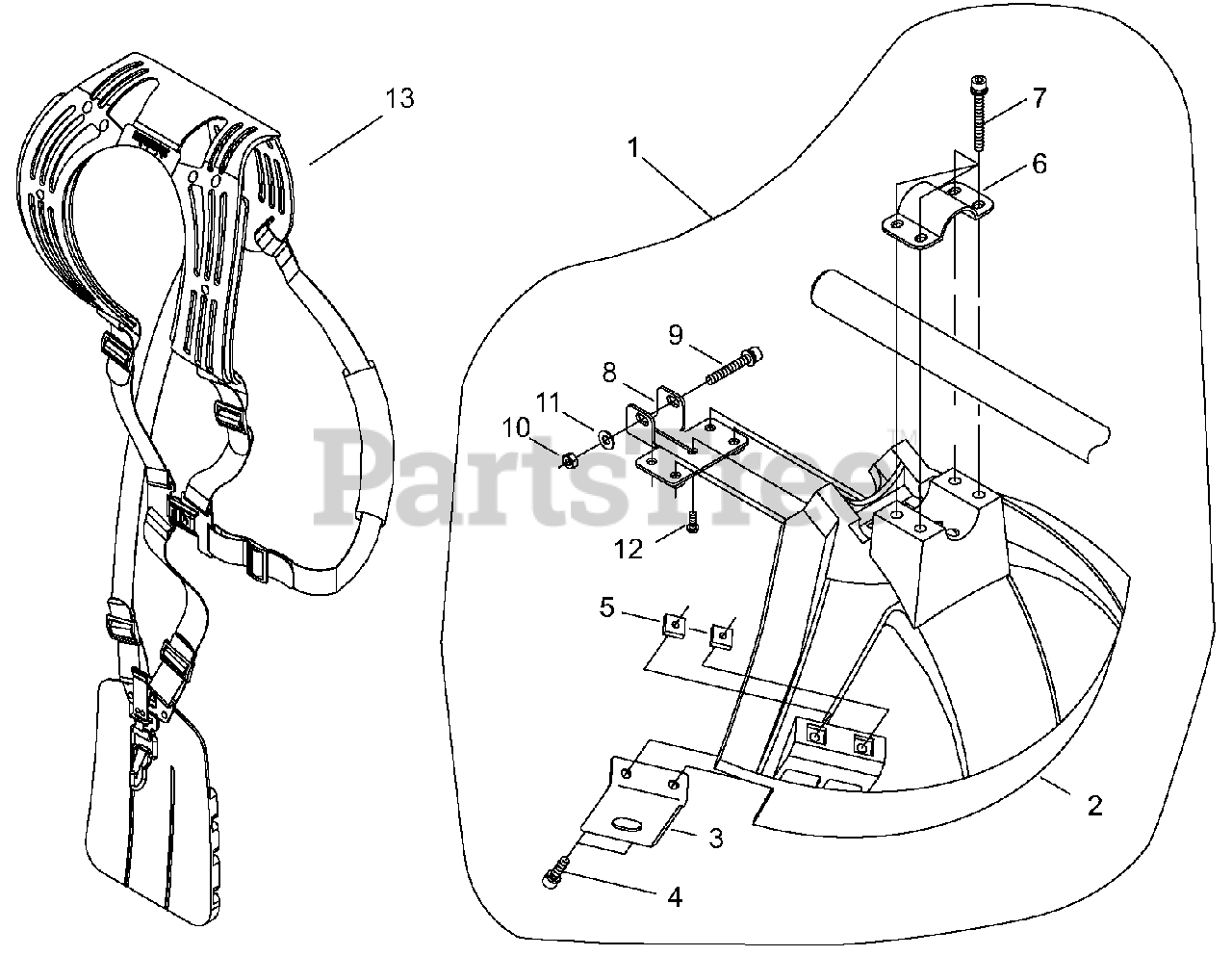 13
1
7
6
9
8
11
10
12
5
2
3
4
PartsTree