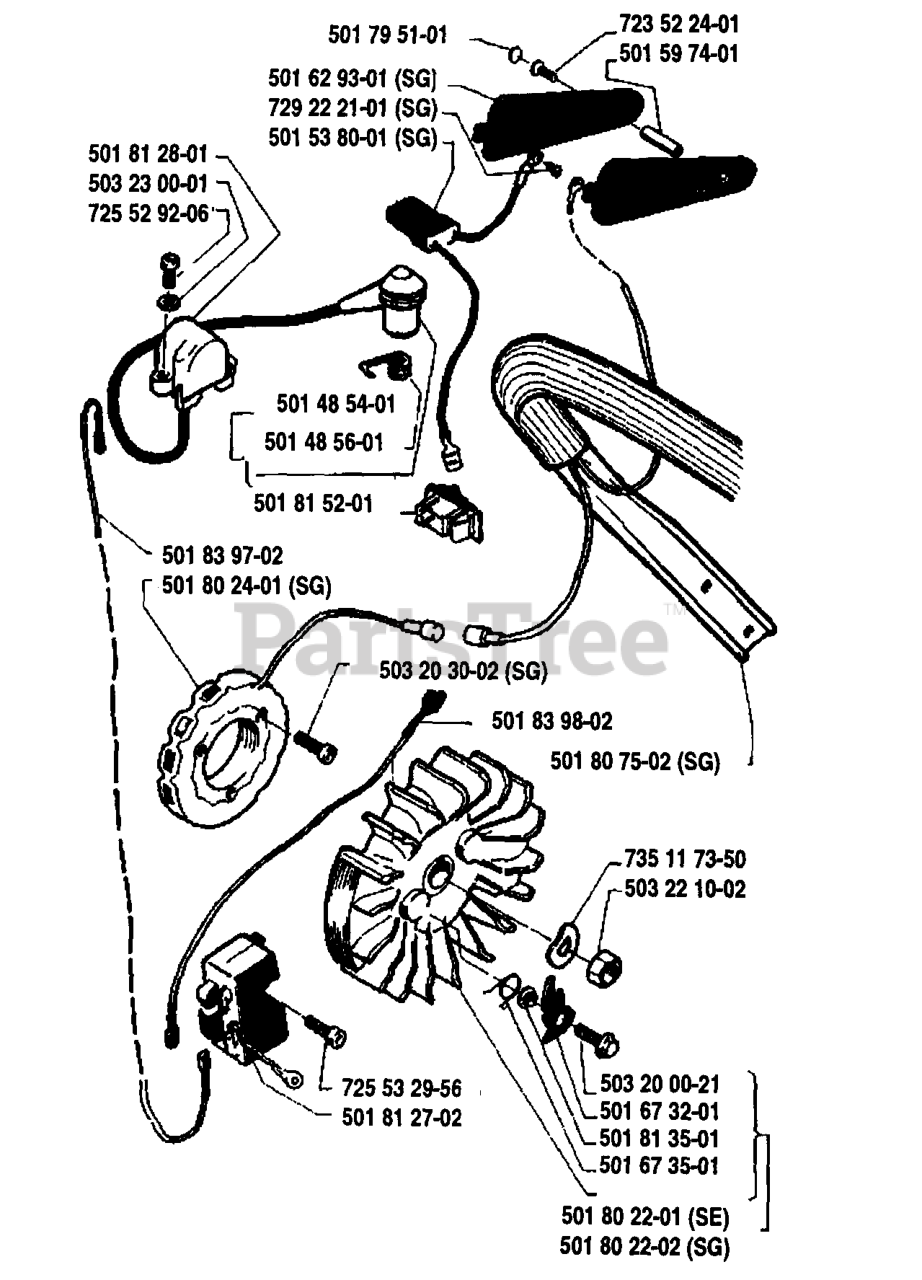 501 79 51-01
723 52 24-01
501 59 74-01
501 62 93-01 (SG)
729 22 21-01 (SG)
501 53 80-01 (SG)
501 81 28-01
503 23 00-01
725 52 92-06
501 48 54-01
501 48 56-01
501 81 52-01
501 83 97-02
501 80 24-01 (SG)
PartsTree™
503 20 30-02 (SG)
501 83 98-02
501 80 75-02 (SG)
735 11 73-50
503 22 10-02
725 53 29-56
501 81 27-02
503 20 00-21
501 67 32-01
501 81 35-01
501 67 35-01
501 80 22-01 (SE)
501 80 22-02 (SG)