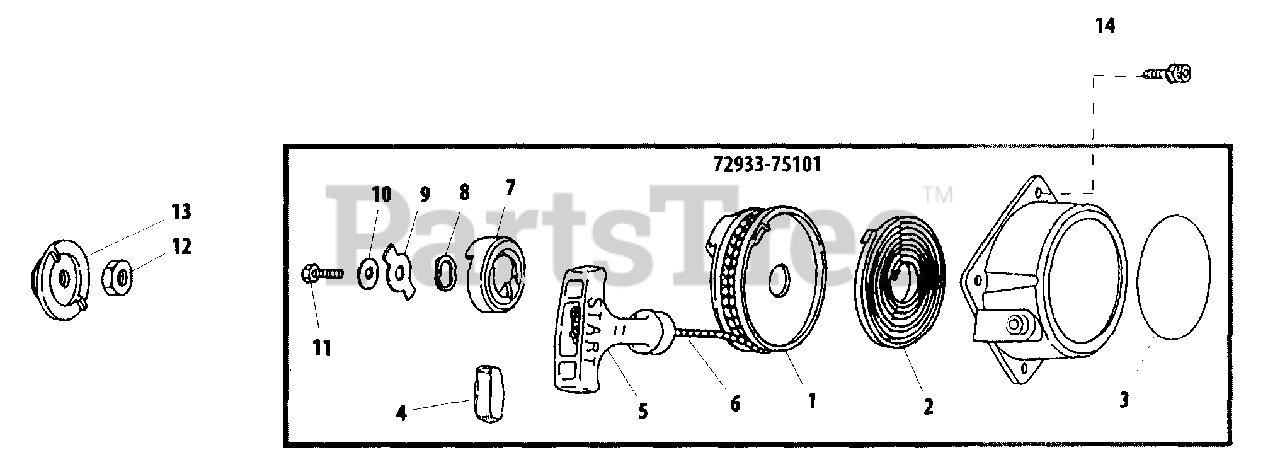 14

72933-75101

PartsTree™

13
12
10
9
8
7
11
START
4
5
6
1
2
3