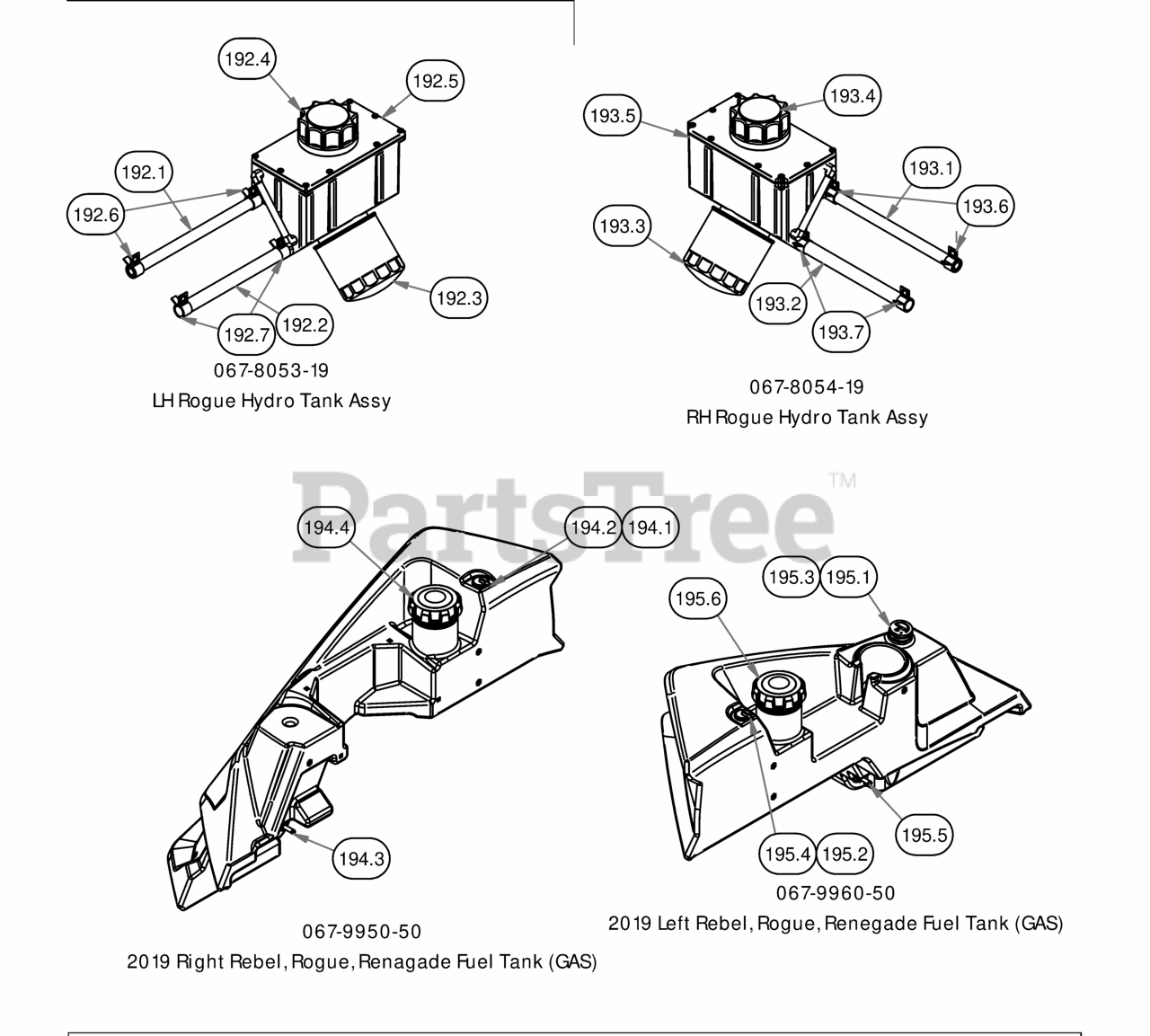 192.4
192.5
192.1
192.6
192.3
192.2
192.7
067-8053-19
LH Rogue Hydro Tank Assy

193.5
193.4
193.1
193.6
193.3
193.2
193.7
067-8054-19
RH Rogue Hydro Tank Assy

PartsTree™

194.4
194.2
194.1
194.3
067-9950-50
2019 Right Rebel, Rogue, Renagade Fuel Tank (GAS)

195.3
195.1
195.6
195.5
195.4
195.2
067-9960-50
2019 Left Rebel, Rogue, Renegade Fuel Tank (GAS)