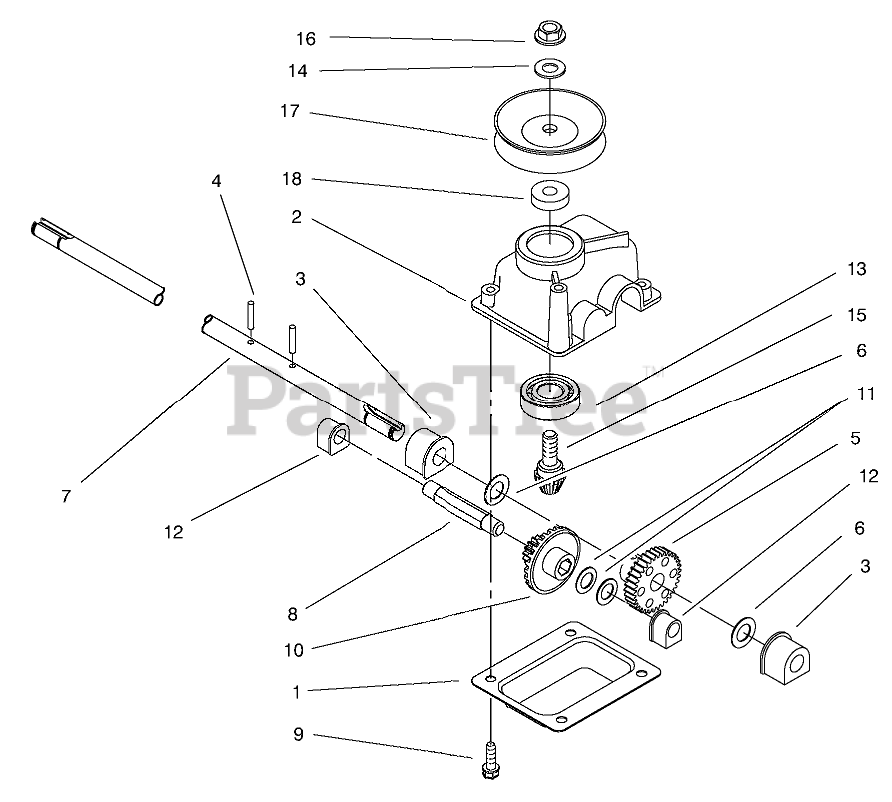 16
14
17
18
2
4
3
13
15
6
11
5
12
6
3
7
12
8
10
1
9
PartsTree™