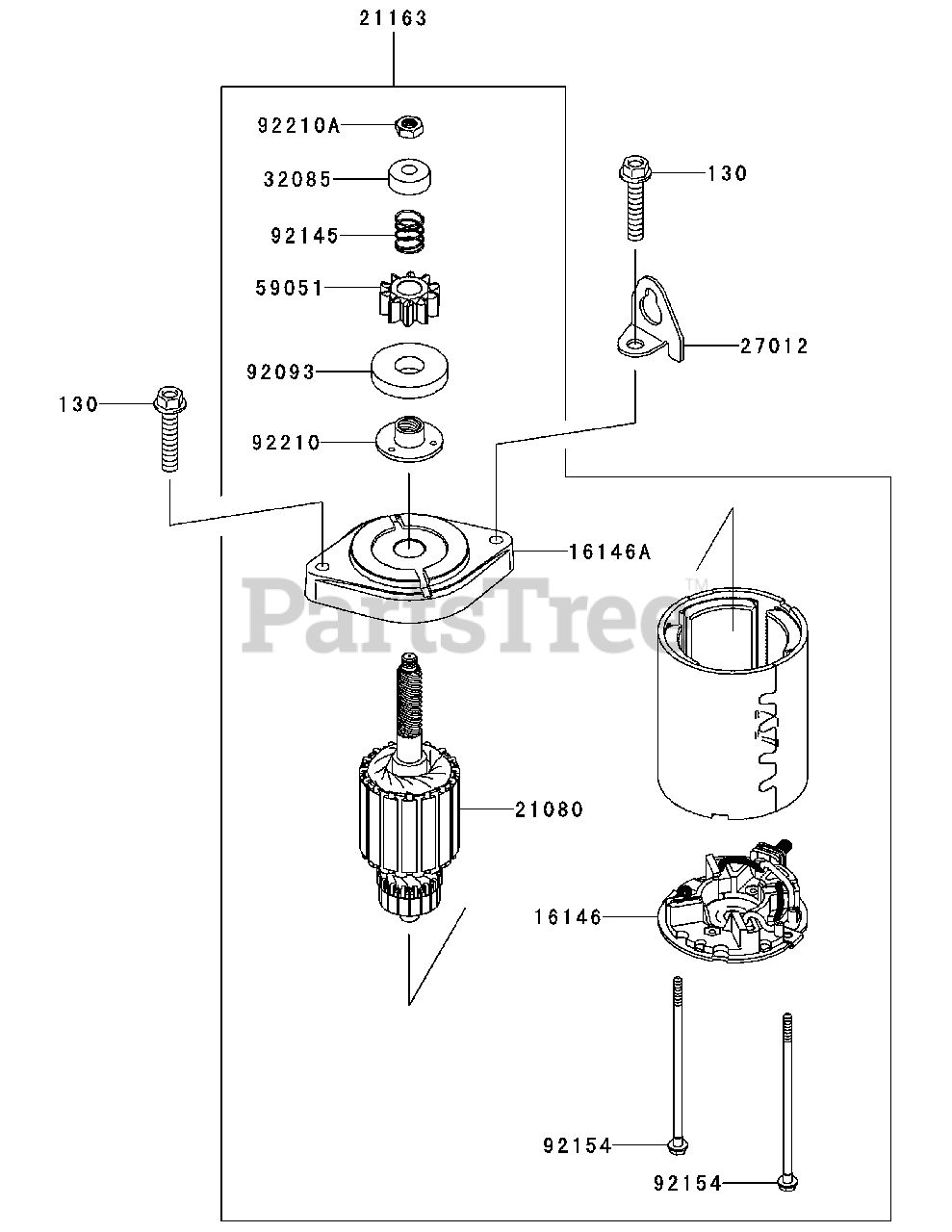 21163

92210A

32085

92145

59051

92093

92210

130

130

27012

16146A

PartsTree™

21080

16146

92154

92154