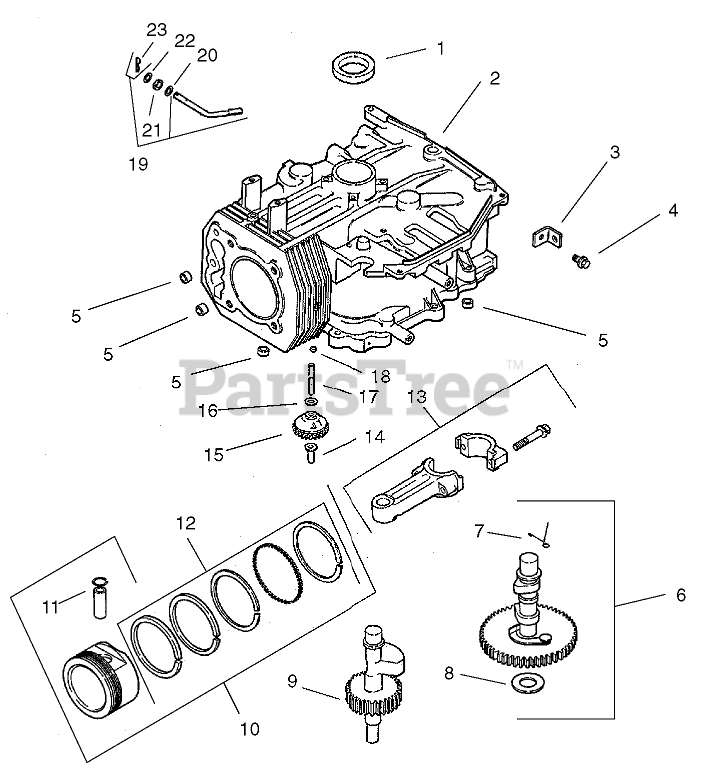 23
22
20
21
19
1
2
3
4
5
5
5
5
18
17
16
15
14
13
PartsTree™
12
11
10
9
7
6
8