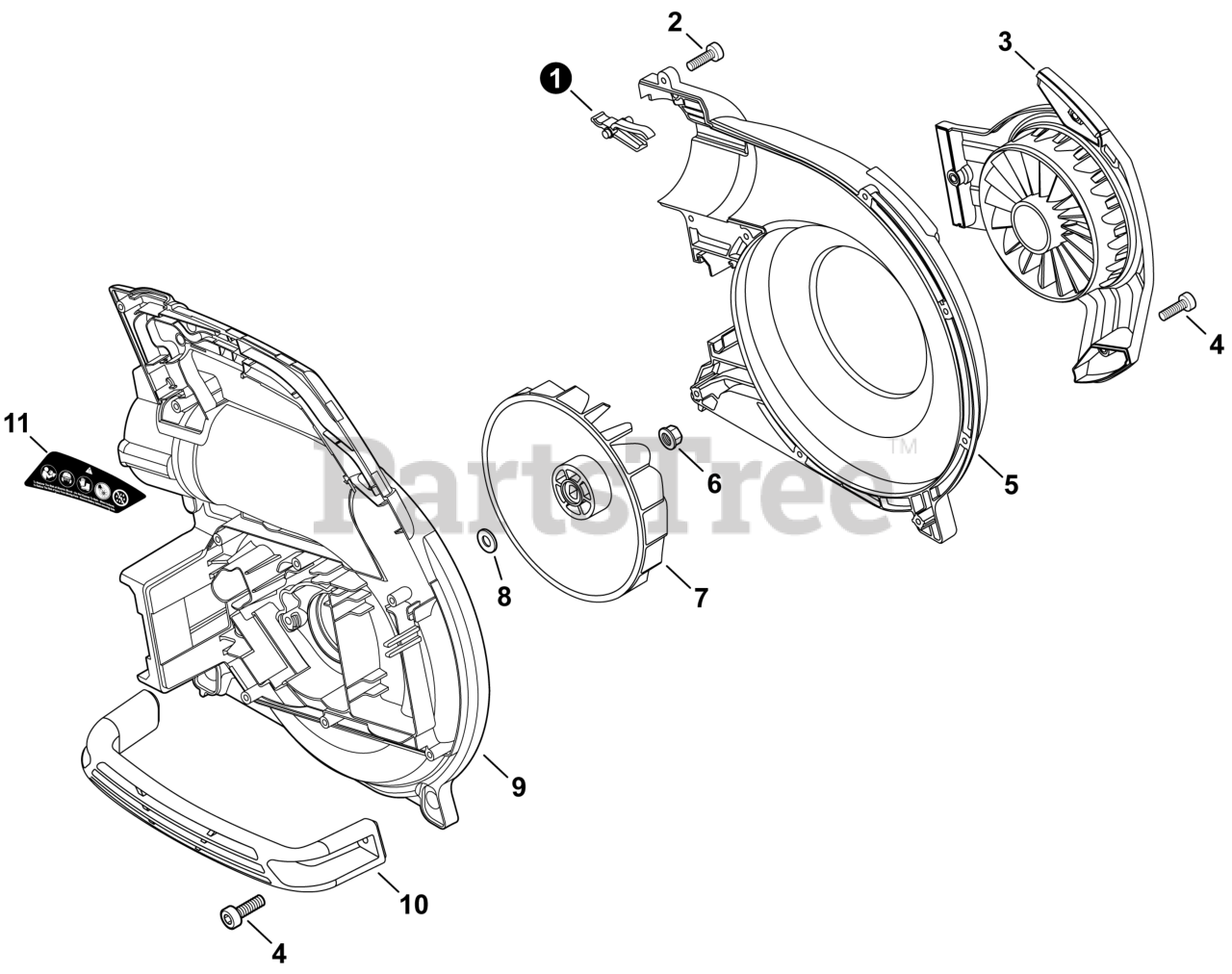 2
3
1
4
11
PartsTree™
6
5
8
7
9
10
4