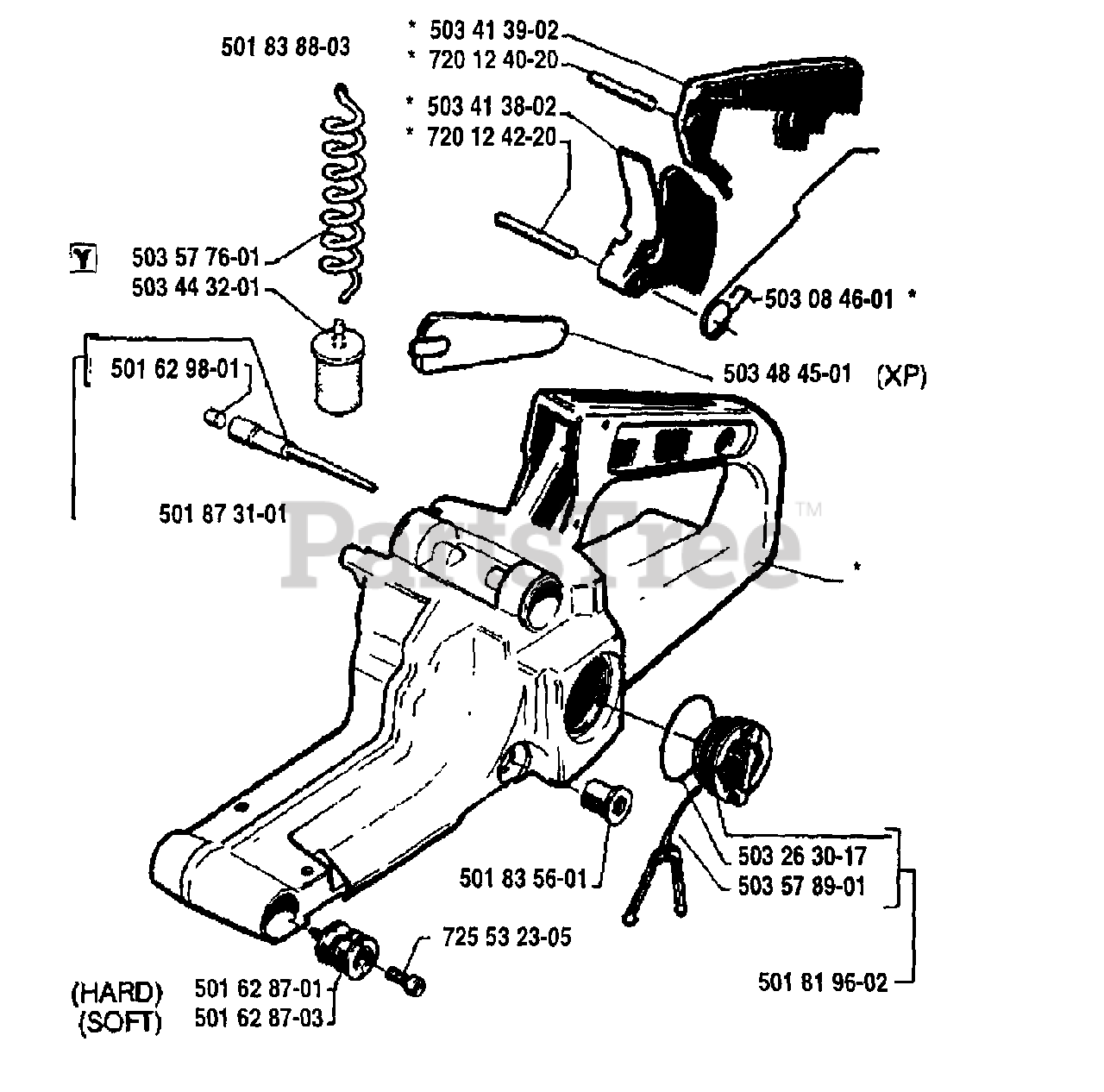 501 83 88-03

* 503 41 39-02
* 720 12 40-20
* 503 41 38-02
* 720 12 42-20

Y 503 57 76-01
503 44 32-01

503 08 46-01 *

501 62 98-01

503 48 45-01 (XP)

501 87 31-01

PartsTree™

*

501 83 56-01

503 26 30-17
503 57 89-01

725 53 23-05

501 81 96-02

(HARD) 501 62 87-01
(SOFT) 501 62 87-03