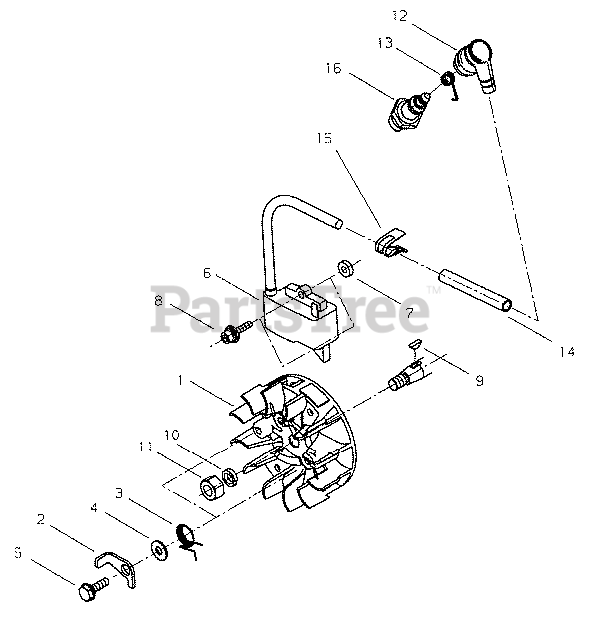 12
13
16
15
6
8
PartsTree™
7
14
9
1
10
11
3
4
2
5