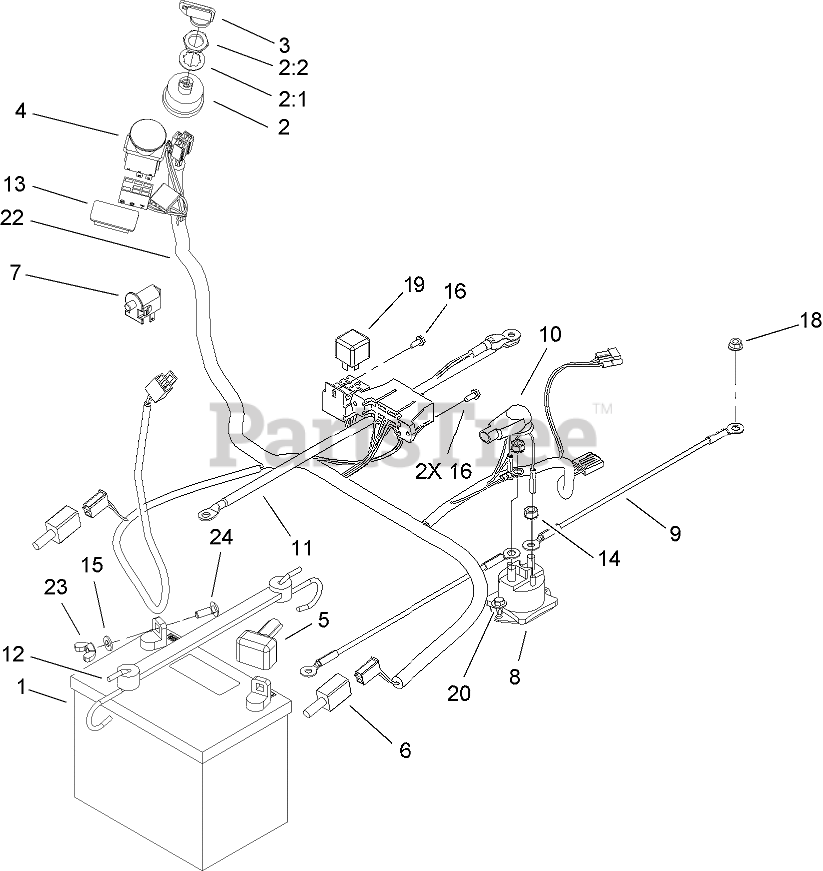 3
2:2
2:1
2
4
13
22
7
19
16
10
18
PartsTree™
2X 16
11
9
14
24
15
23
5
12
1
20
8
6