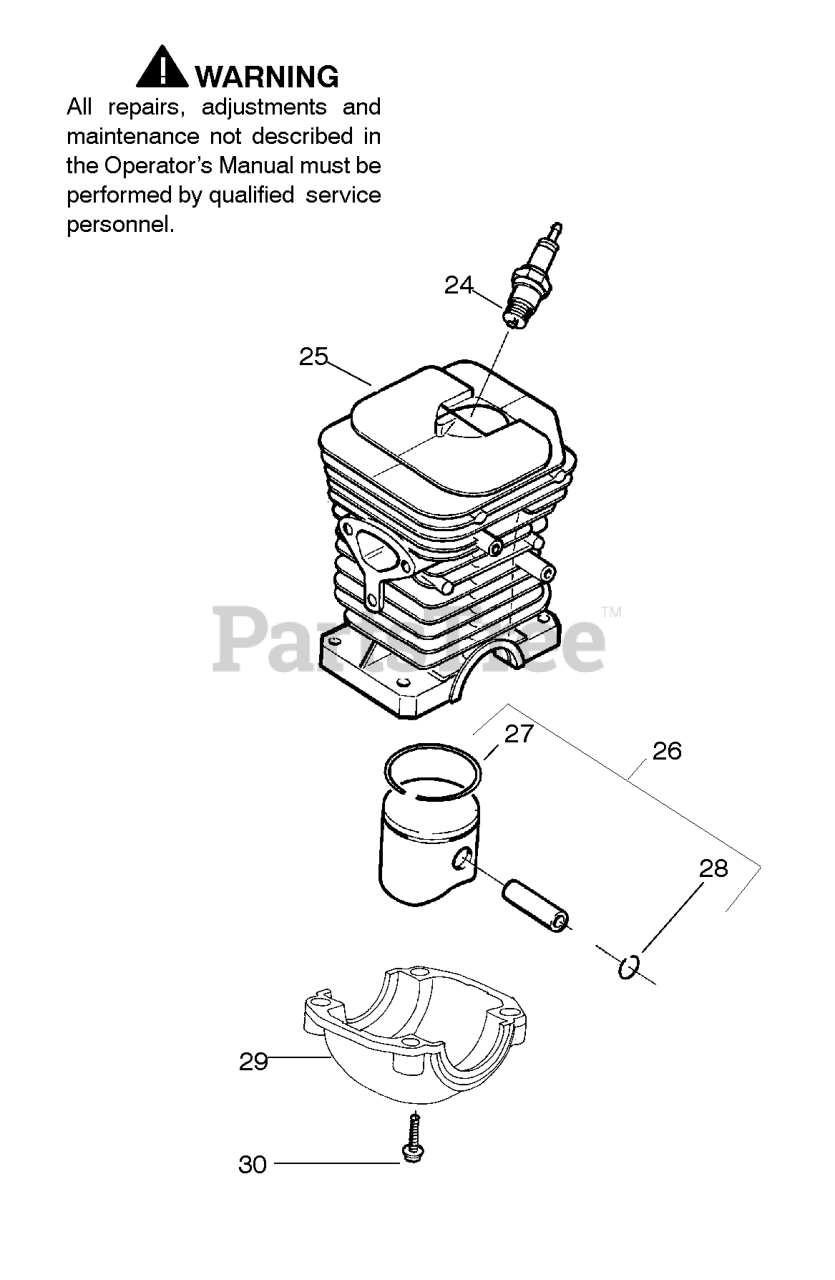 WARNING
All repairs, adjustments and maintenance not described in the Operator's Manual must be performed by qualified service personnel.

24
25
PartsTree™
27
26
28
29
30