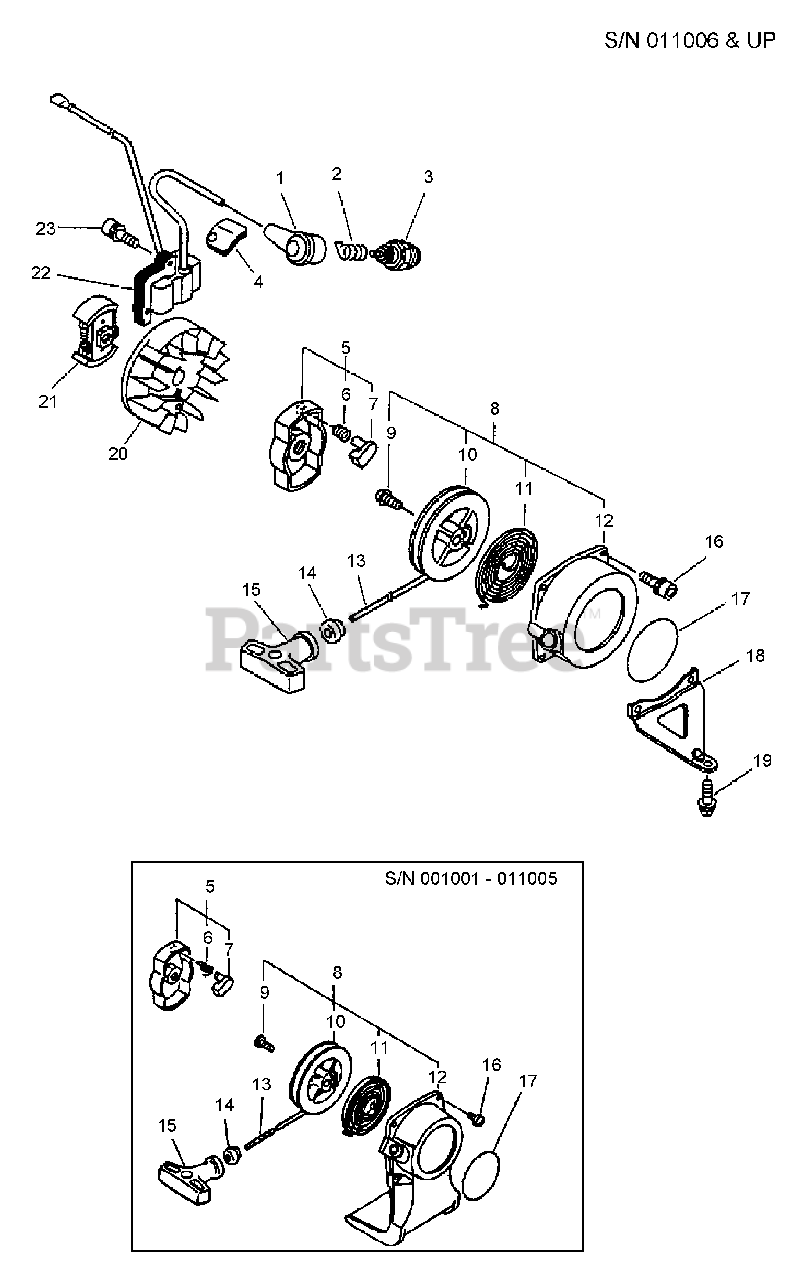 S/N 011006 & UP

1
2
3
23
4
22
21
20
5
6
7
8
9
10
11
12
16
13
14
15
17
18
19

PartsTree

S/N 001001 - 011005

5
6
7
8
9
10
11
12
16
17
13
14
15