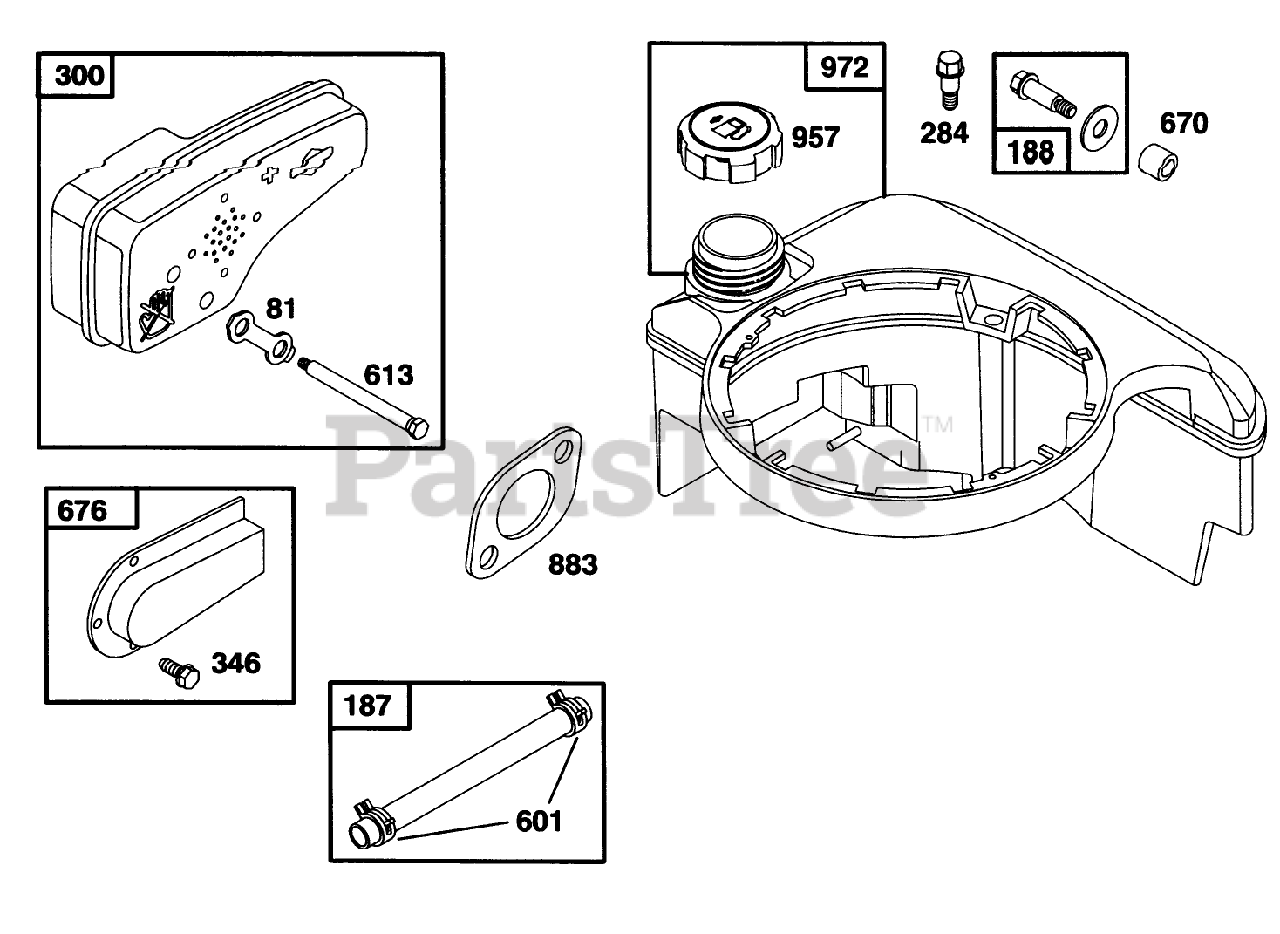 300
81
613
972
957
284
188
670
PartsTree™
676
346
883
187
601