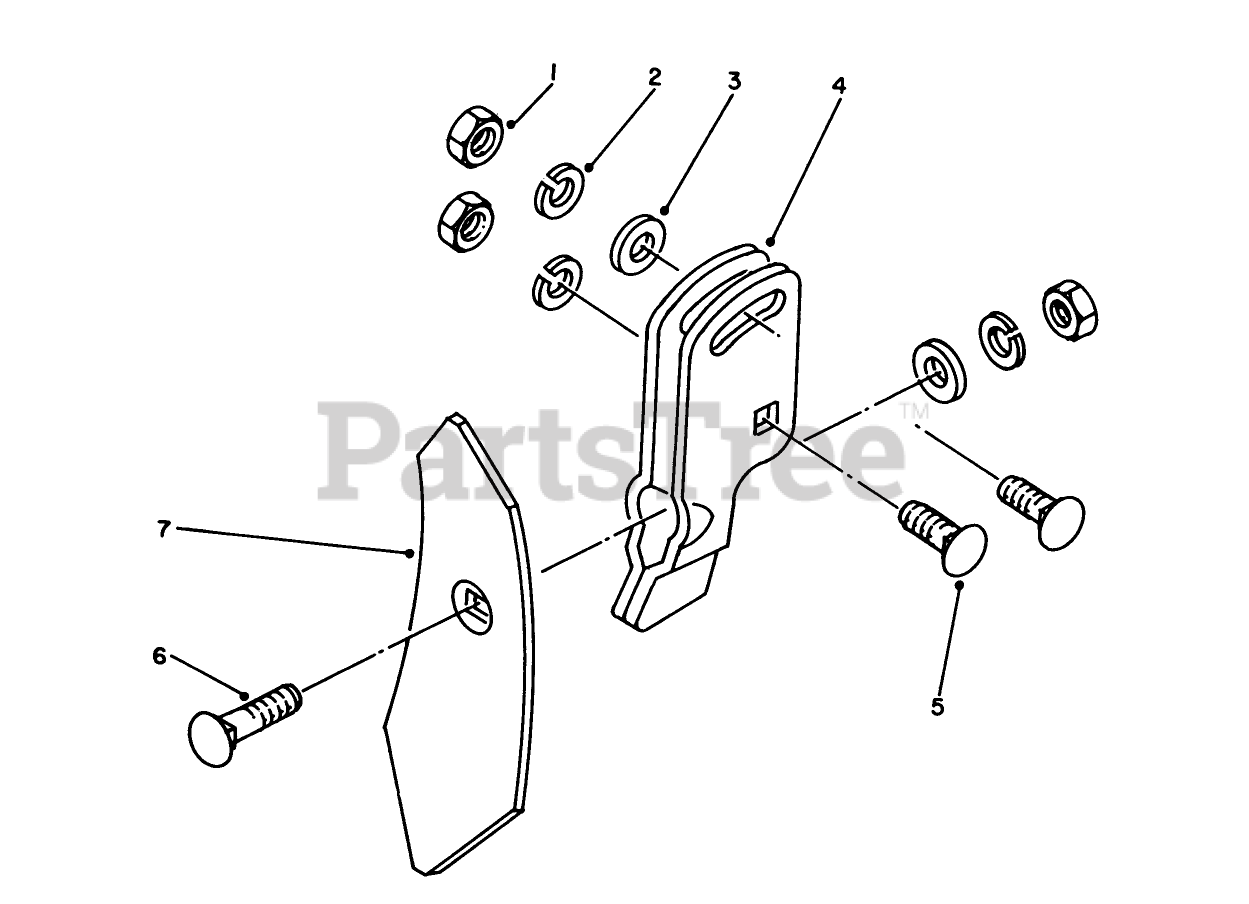 1
2
3
4
PartsTree™
7
6
5