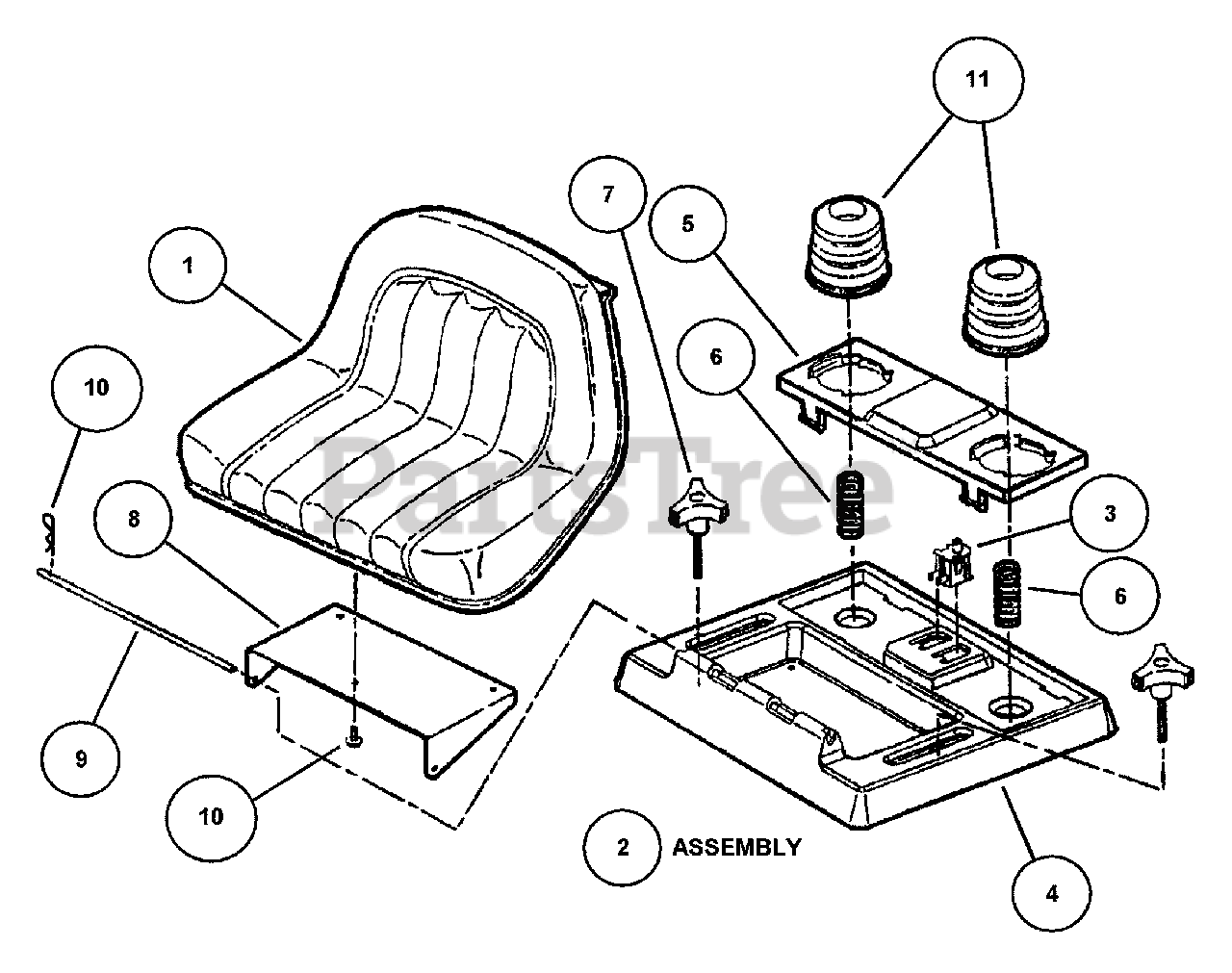 11

7

5

1

6

10

PartsTree

8

3

6

9

10

2 ASSEMBLY

4