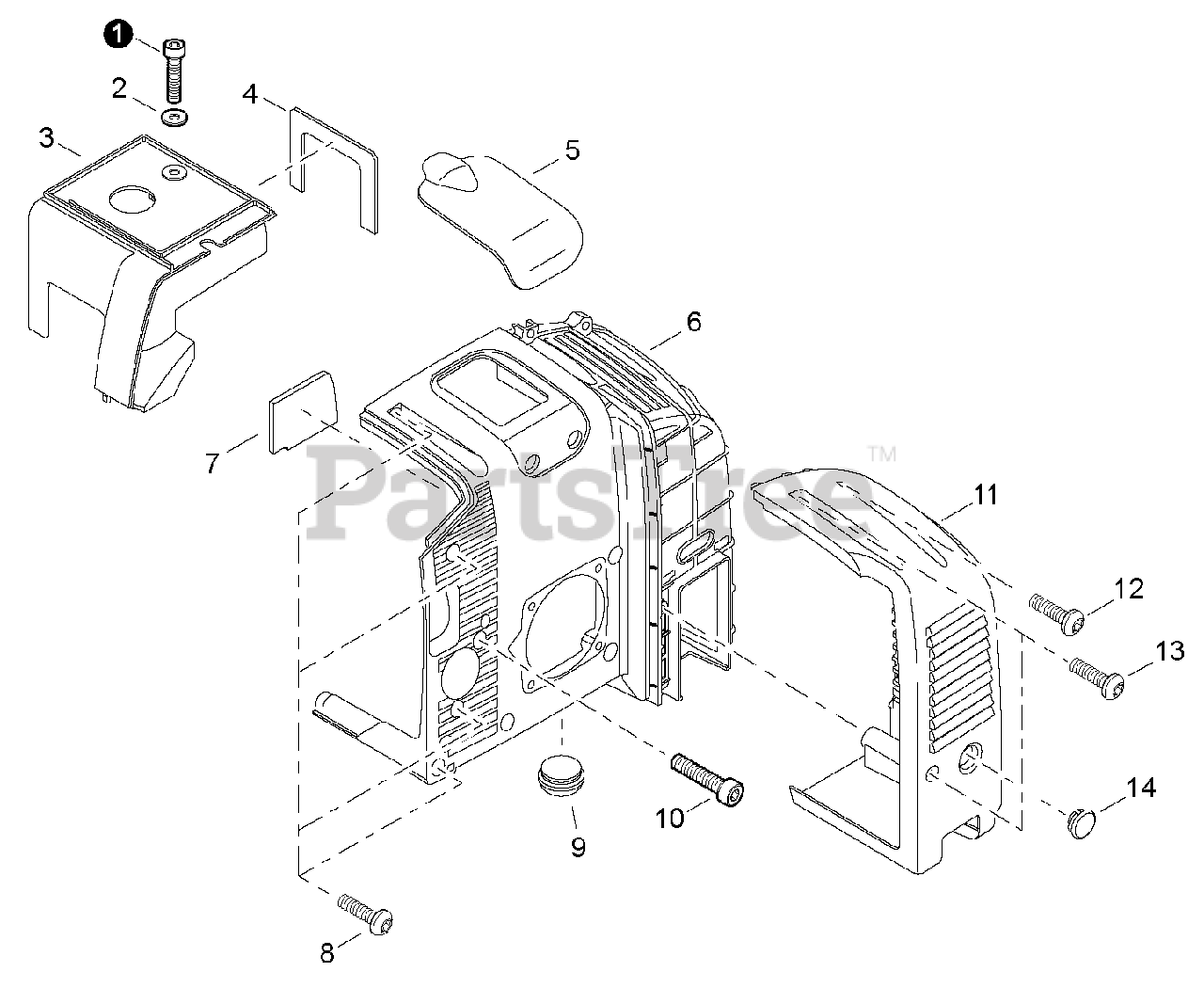 1
2
3
4
5
6
7
PartsTree™
11
12
13
14
10
9
8