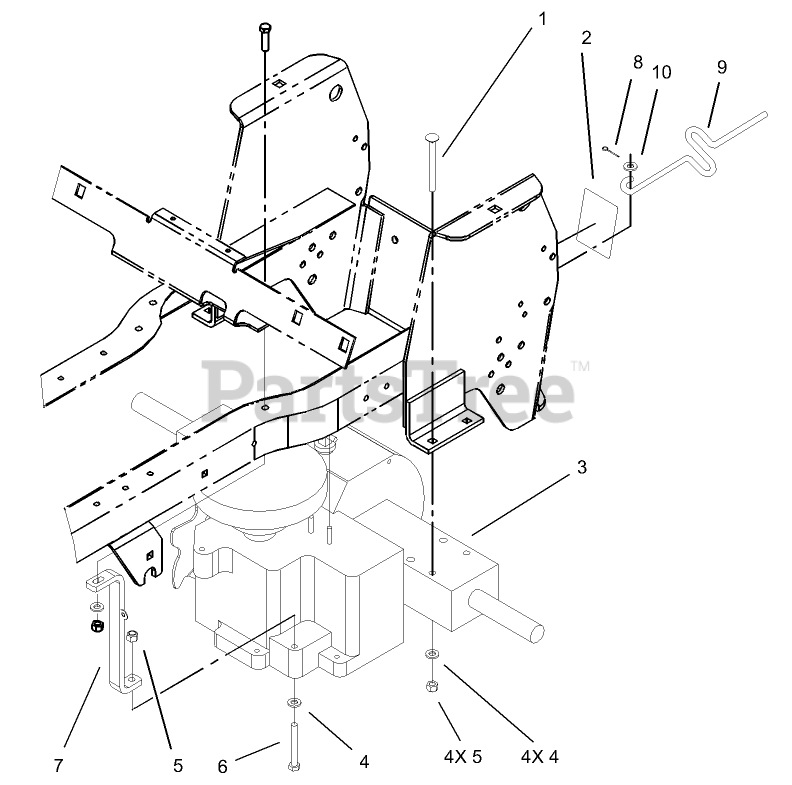 1
2
8
10
9
PartsTree™
3
7
5
6
4
4X 5
4X 4