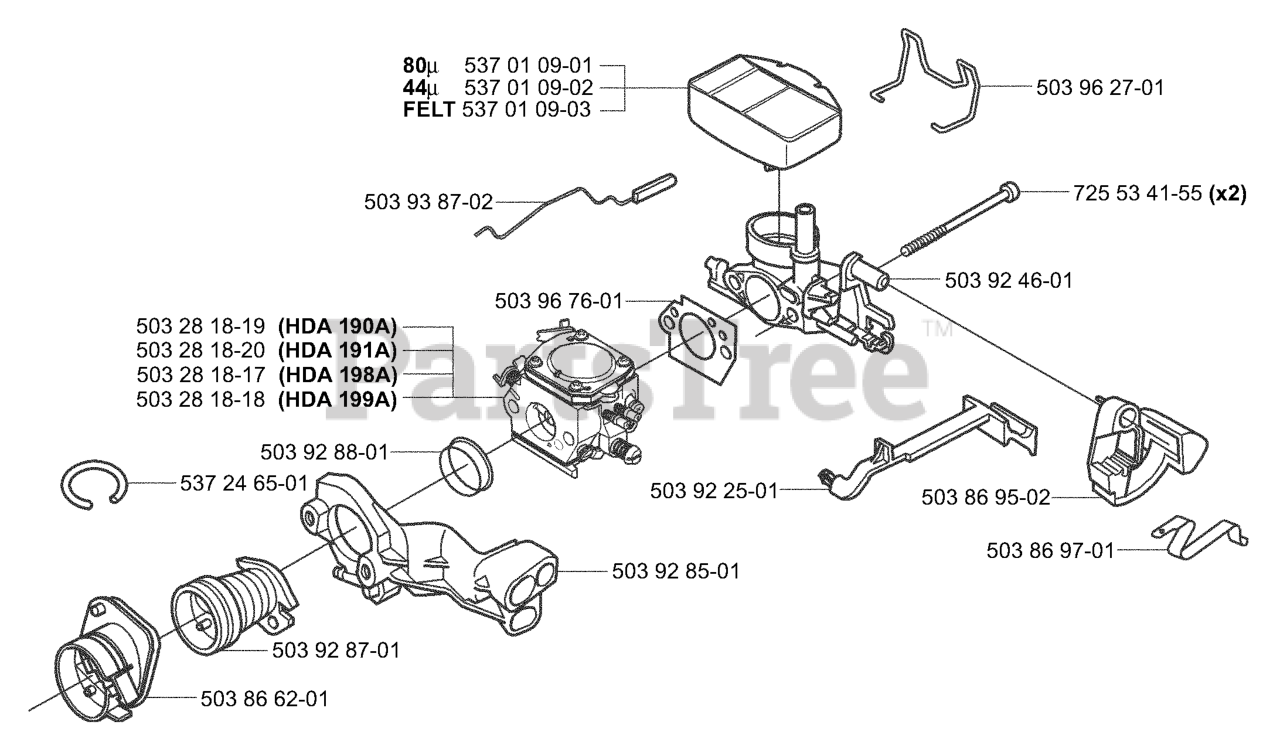 80µ 537 01 09-01
44µ 537 01 09-02
FELT 537 01 09-03

503 96 27-01

503 93 87-02

725 53 41-55 (x2)

503 92 46-01

503 96 76-01

503 28 18-19 (HDA 190A)
503 28 18-20 (HDA 191A)
503 28 18-17 (HDA 198A)
503 28 18-18 (HDA 199A)

PartsTree™

503 92 88-01

537 24 65-01

503 92 25-01

503 86 95-02

503 86 97-01

503 92 85-01

503 92 87-01

503 86 62-01