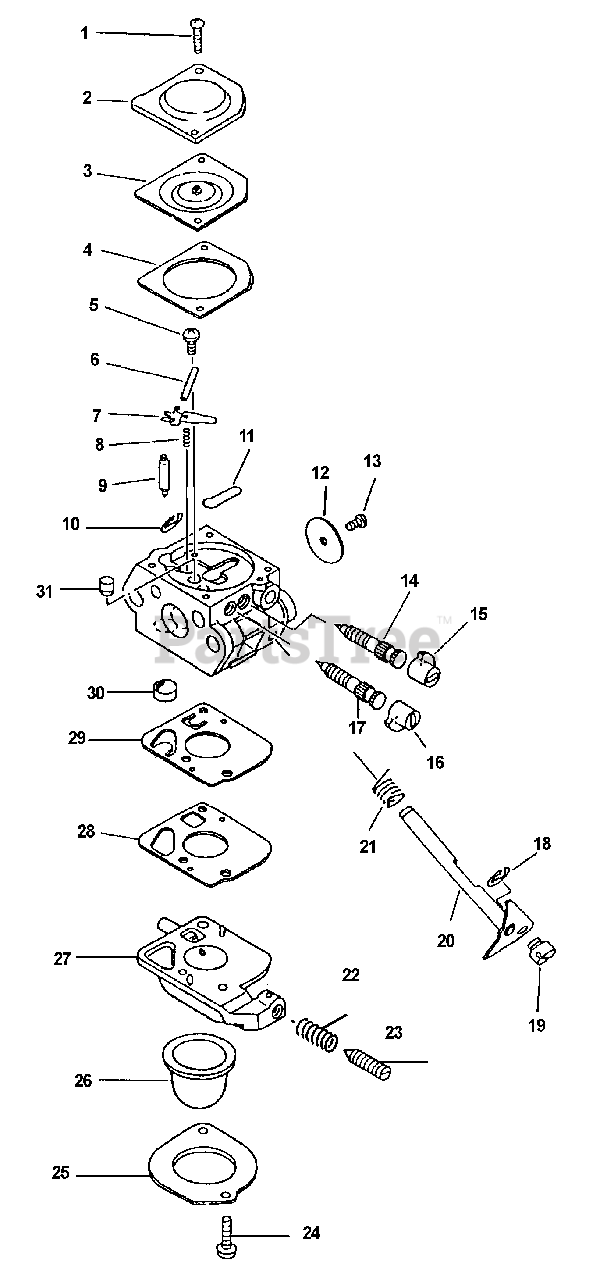 1
2
3
4
5
6
7
8
9
10
11
12
13
31
14
15
PartsTree™
30
17
16
29
21
28
18
20
27
22
19
23
26
25
24