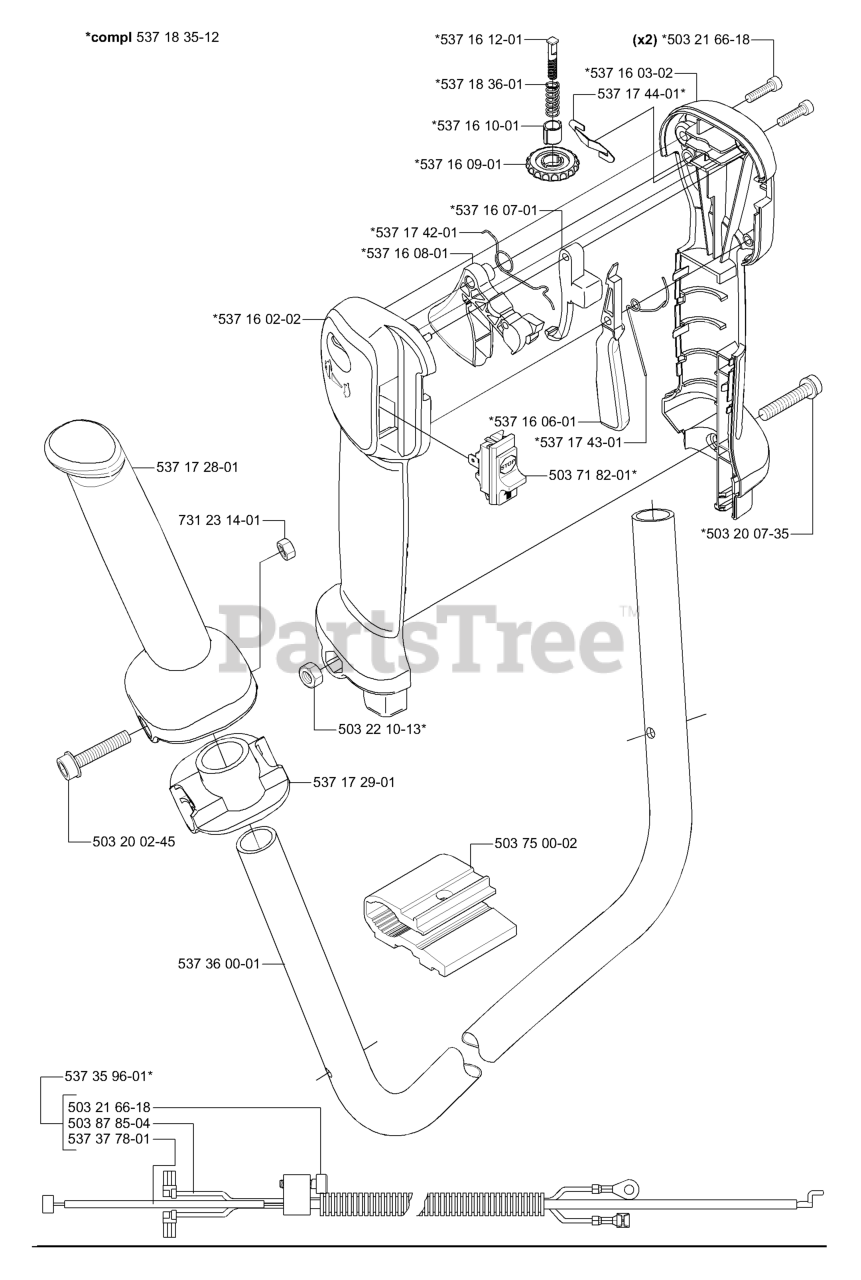 *compl 537 18 35-12

*537 16 12-01

(x2) *503 21 66-18

*537 18 36-01

*537 16 03-02

537 17 44-01*

*537 16 10-01

*537 16 09-01

*537 16 07-01

*537 17 42-01

*537 16 08-01

*537 16 02-02

*537 16 06-01

*537 17 43-01

537 17 28-01

503 71 82-01*

731 23 14-01

*503 20 07-35

PartsTree™

503 22 10-13*

537 17 29-01

503 20 02-45

503 75 00-02

537 36 00-01

537 35 96-01*

503 21 66-18

503 87 85-04

537 37 78-01