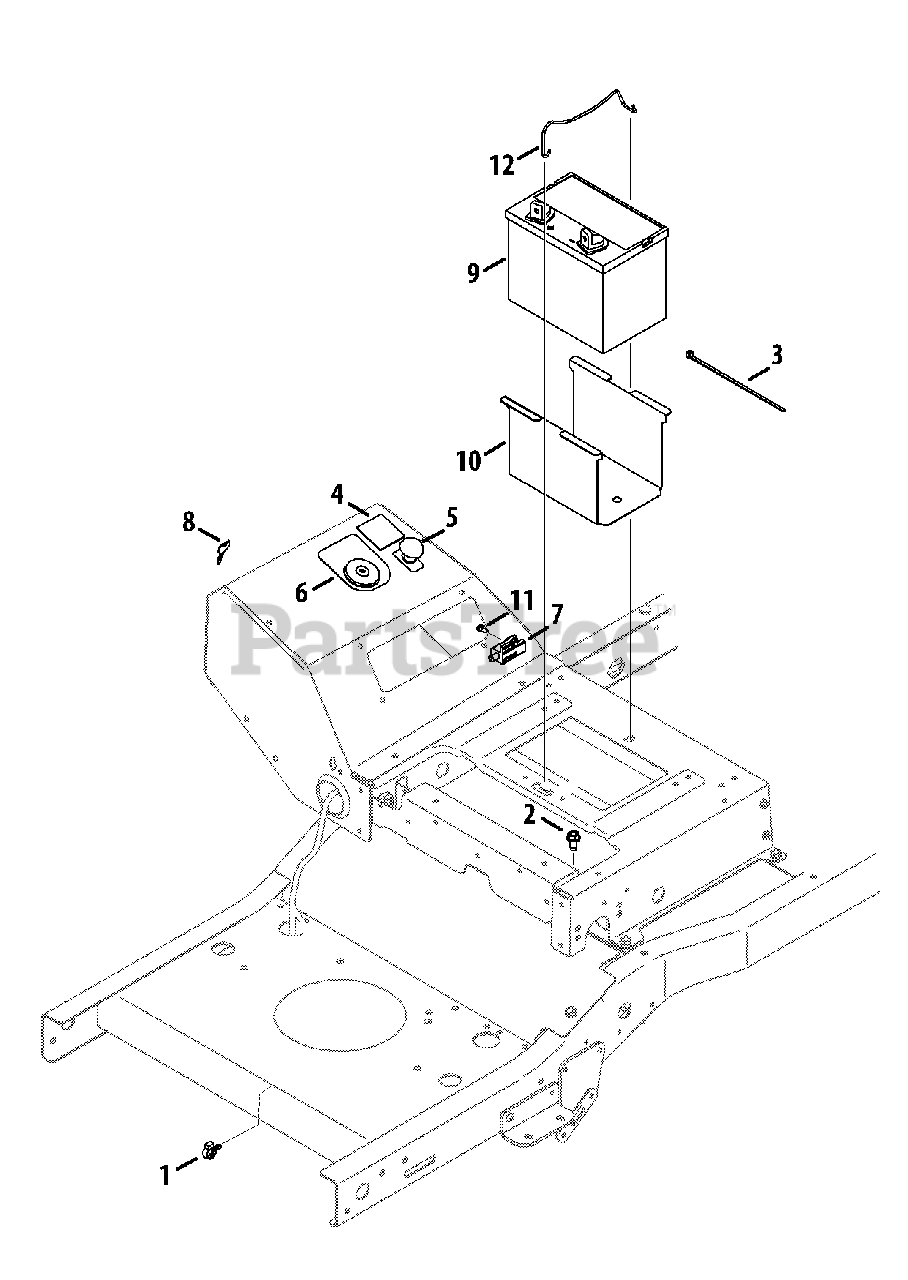 12
9
3
10
4
5
8
6
11
7
PartsTree
2
1