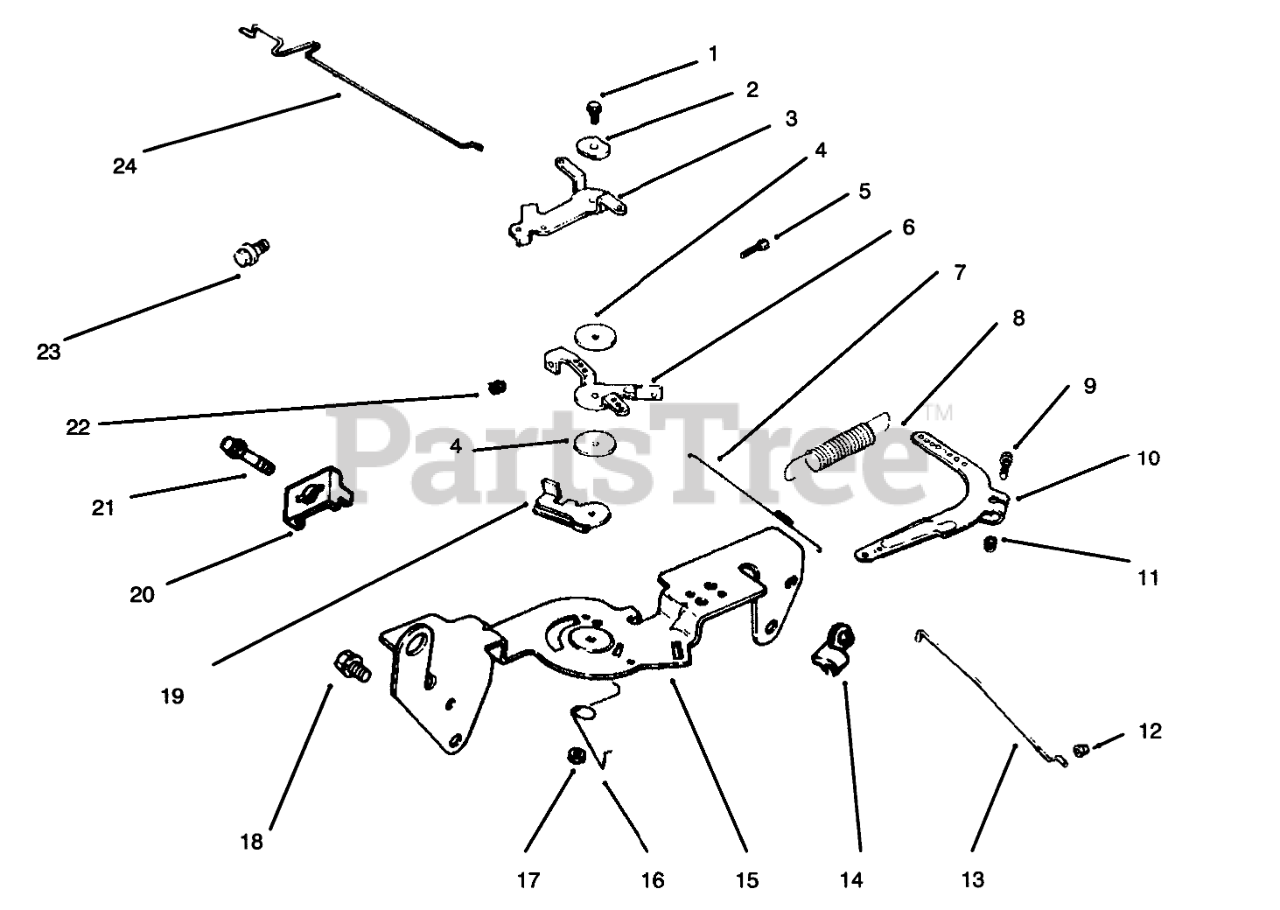 1
2
3
4
5
6
7
8
9
10
11
12
13
14
15
16
17
18
19
20
21
22
23
24
4
PartsTree™