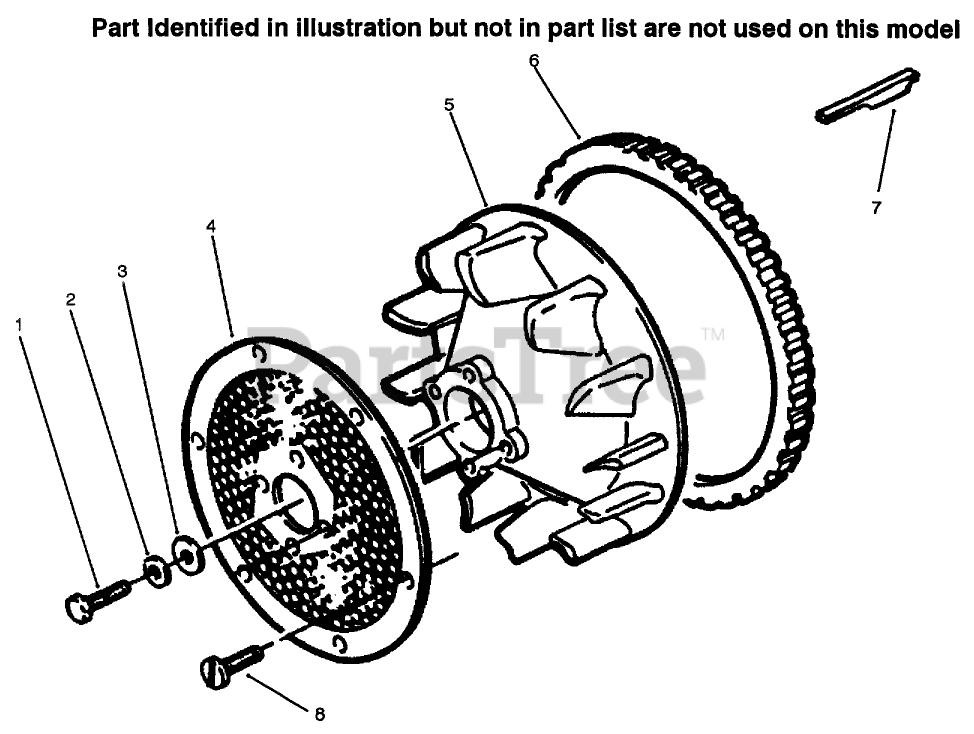 Part Identified in illustration but not in part list are not used on this model

6

5

7

4

3

2

1

PartsTree™

8