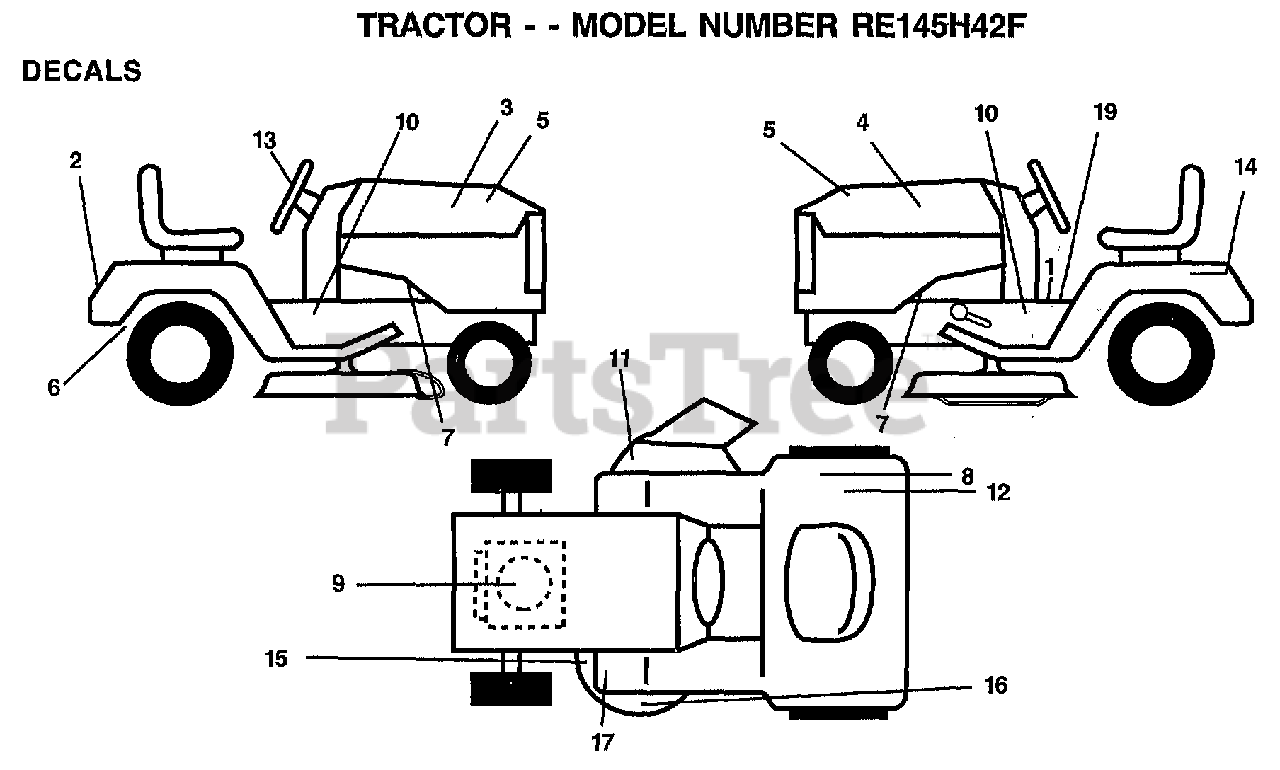 TRACTOR - - MODEL NUMBER RE145H42F

DECALS

2
13
10
3
5
6
7

5
4
10
19
14
1
7

PartsTree

11
8
12
9
15
16
17