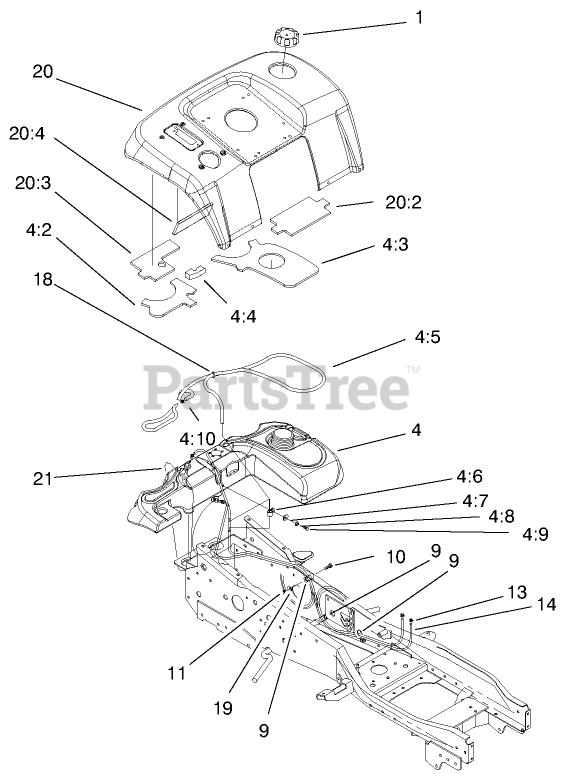 1
20
20:4
20:3
20:2
4:2
4:3
18
4:4
4:5
PartsTree™
4:10
4
21
4:6
4:7
4:8
4:9
10
9
9
13
14
11
19
9