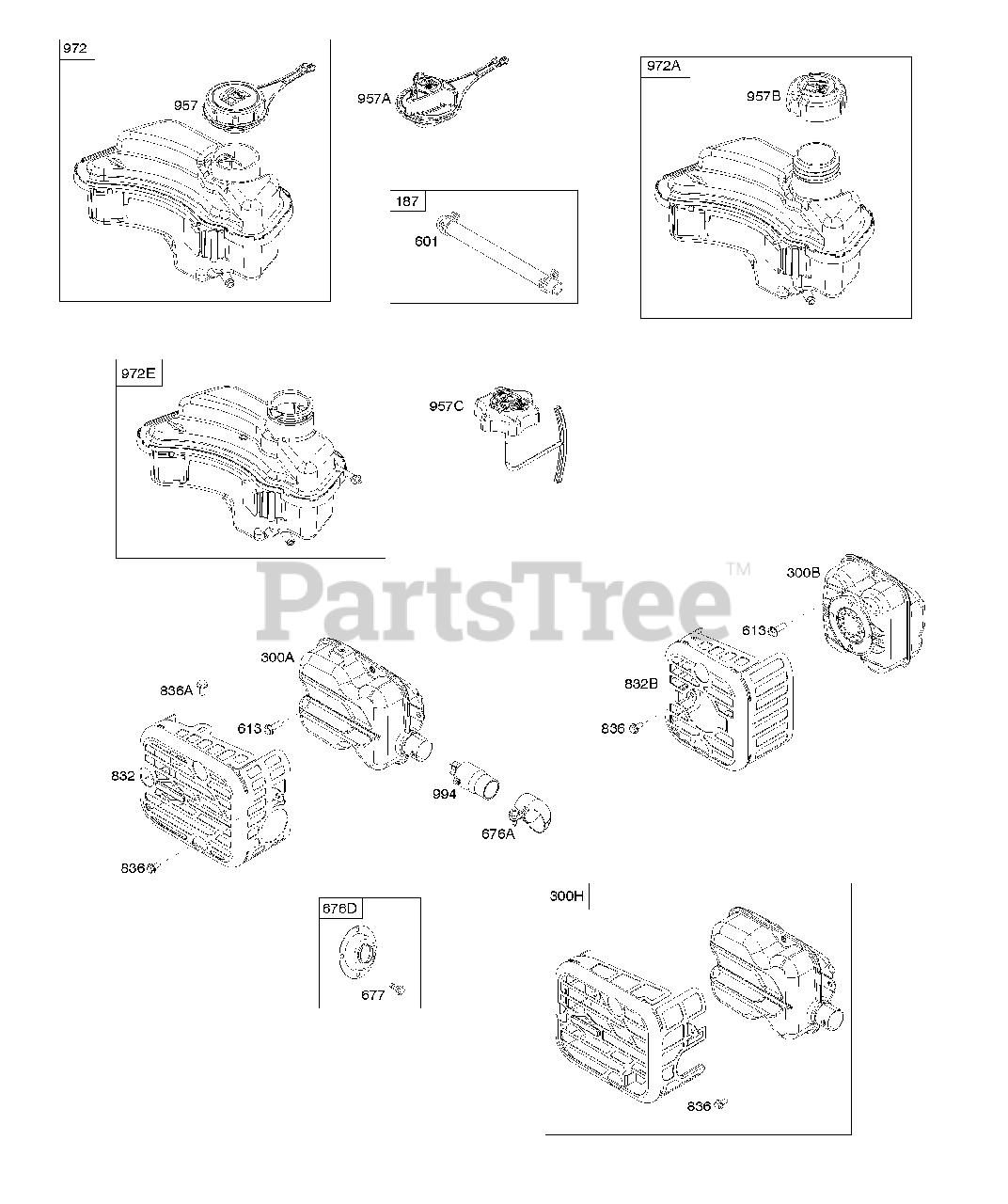 972
957
957A
187
601
972A
957B
972E
957C
PartsTree™
300B
613
832B
836
300A
836A
613
832
994
676A
836
676D
677
300H
836