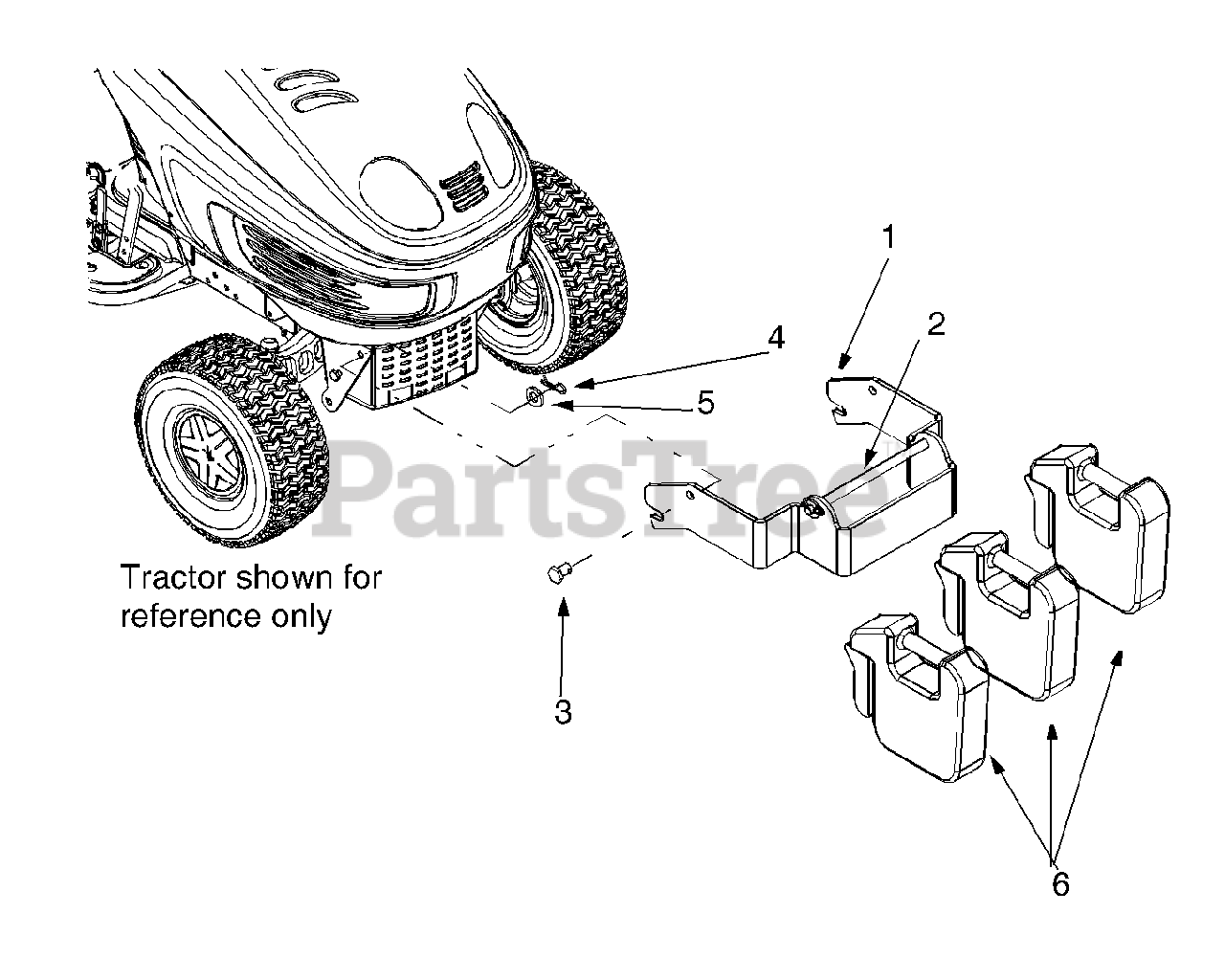 1
2
4
5
PartsTree
Tractor shown for reference only
3
6