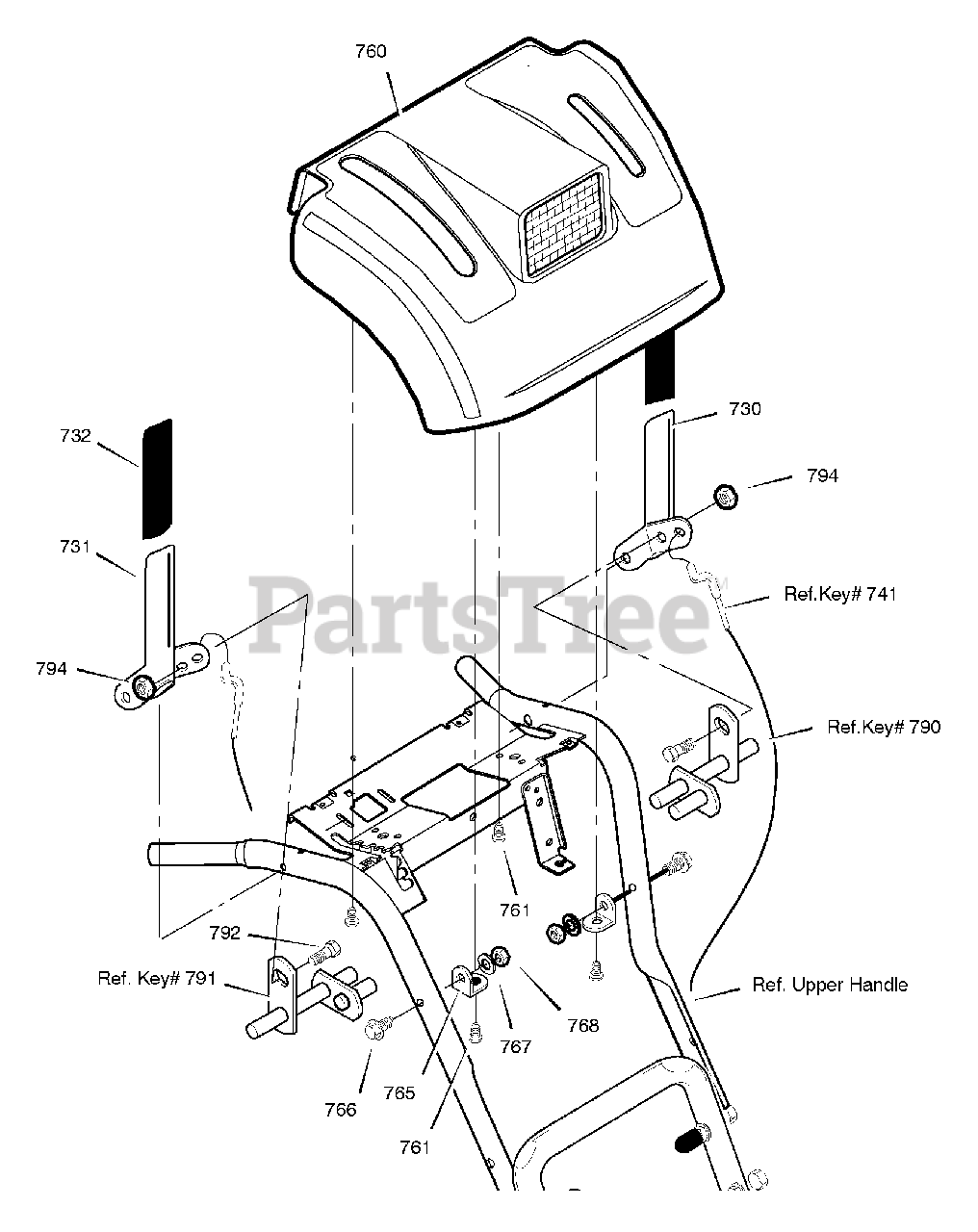 760

732

730

794

731

PartsTree

Ref.Key# 741

794

Ref.Key# 790

761

792

Ref. Key# 791

Ref. Upper Handle

768

767

765

766

761