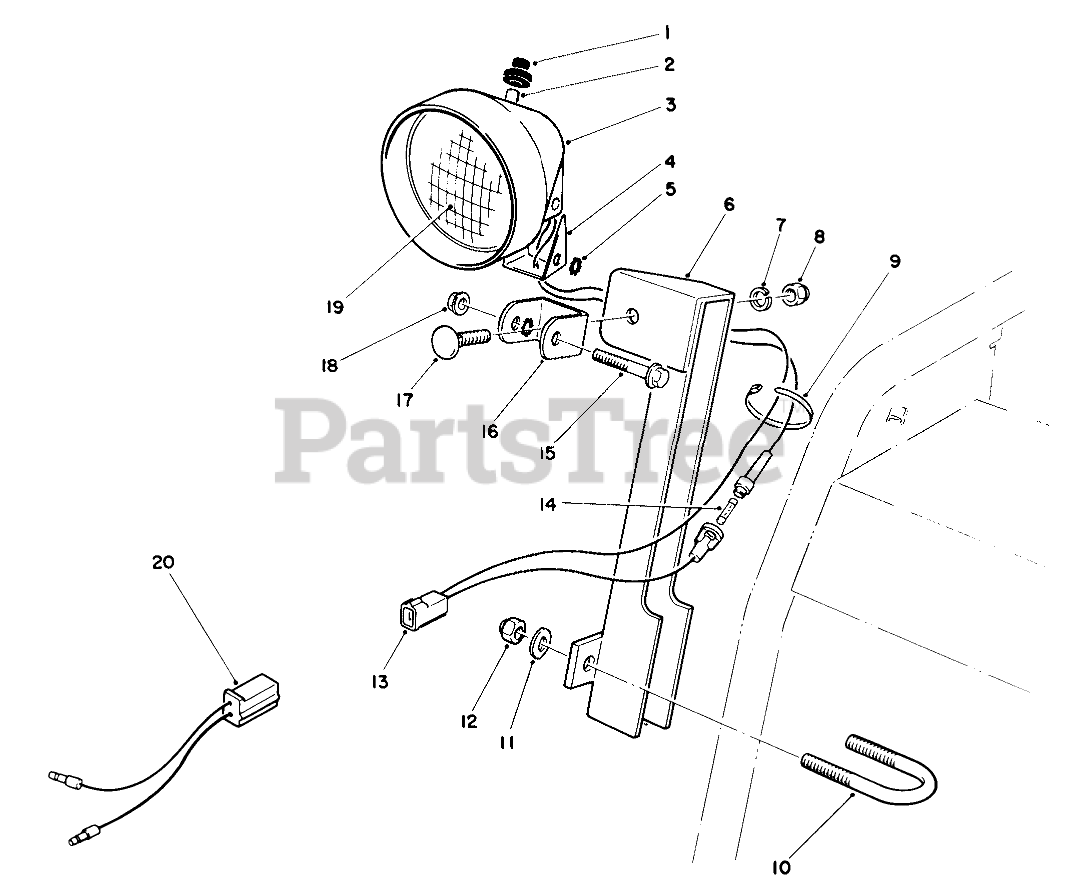 1
2
3
4
5
6
7
8
9
19
18
17
16
15
PartsTree
14
20
13
12
11
10