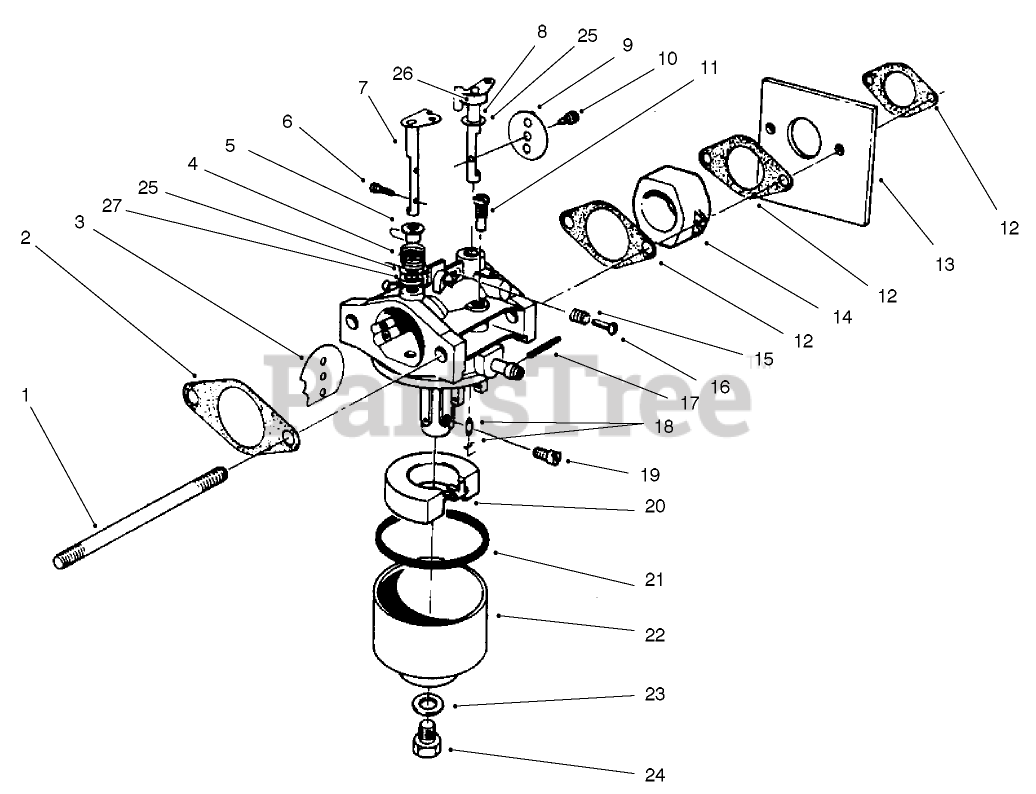 8
25
9
10
11
26
7
6
5
4
25
27
3
2
1
12
13
12
14
12
15
16
17
18
19
20
21
22
23
24
PartsTree