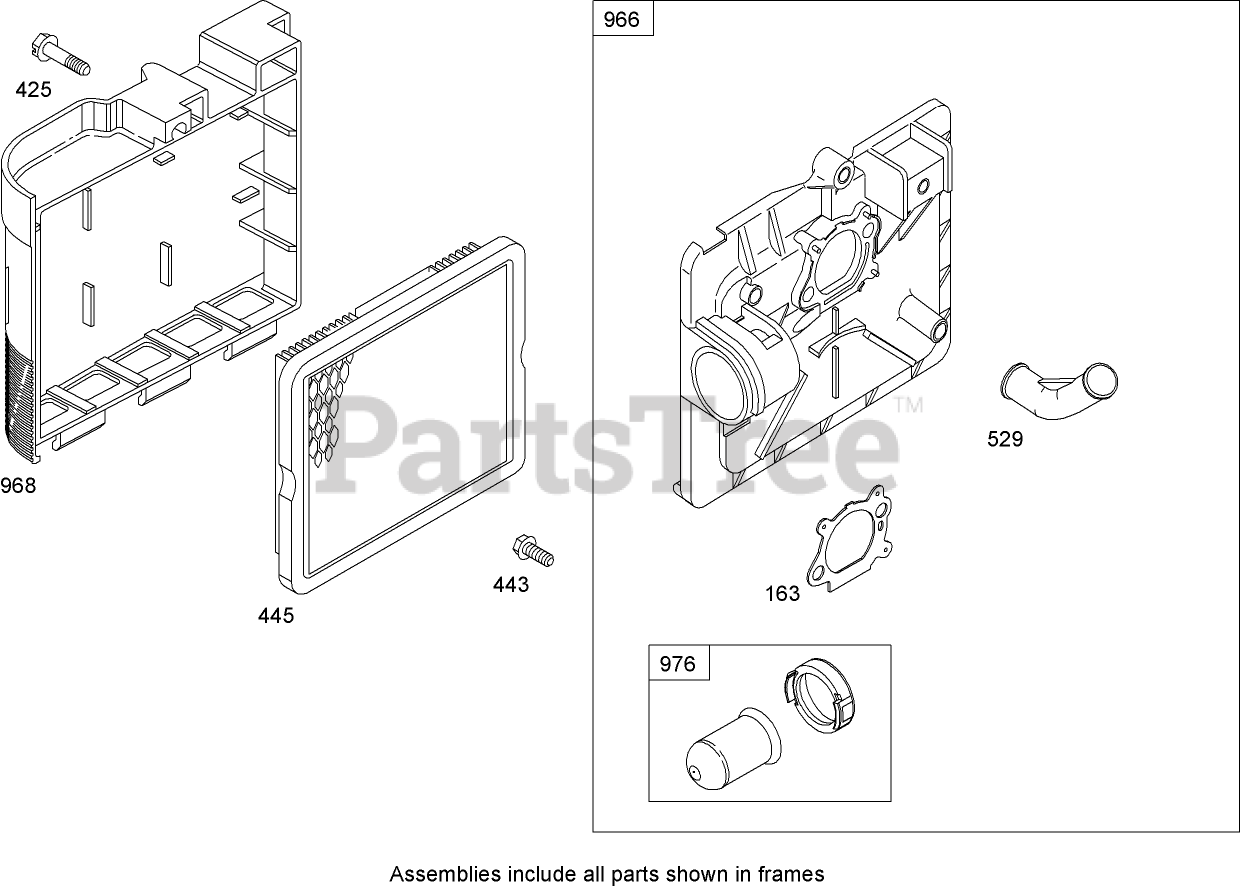 425

968

445

443

966

529

163

976

PartsTree™

Assemblies include all parts shown in frames