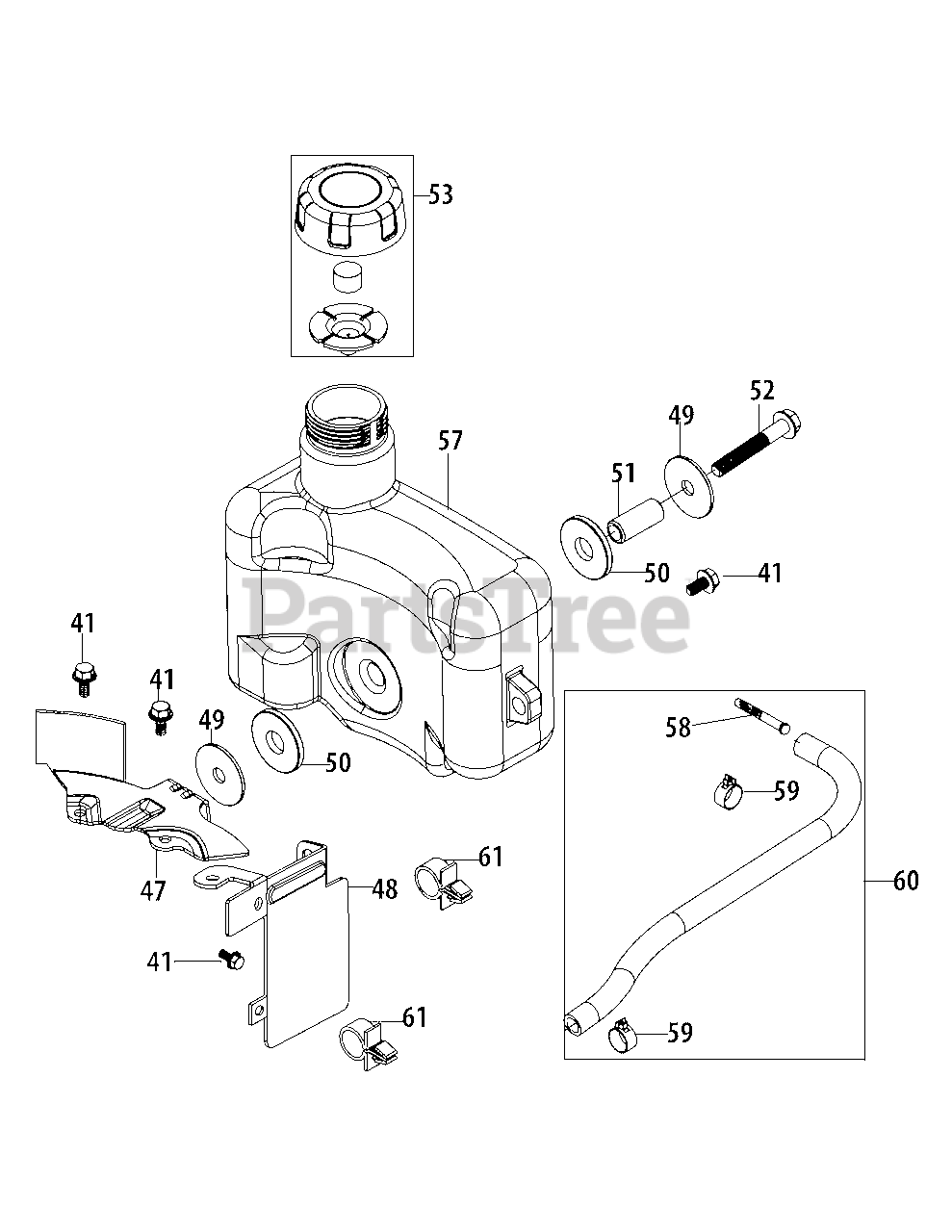 53

52

49

57

51

50

41

PartsTree

41

41

49

50

58

59

47

61

48

60

41

61

59