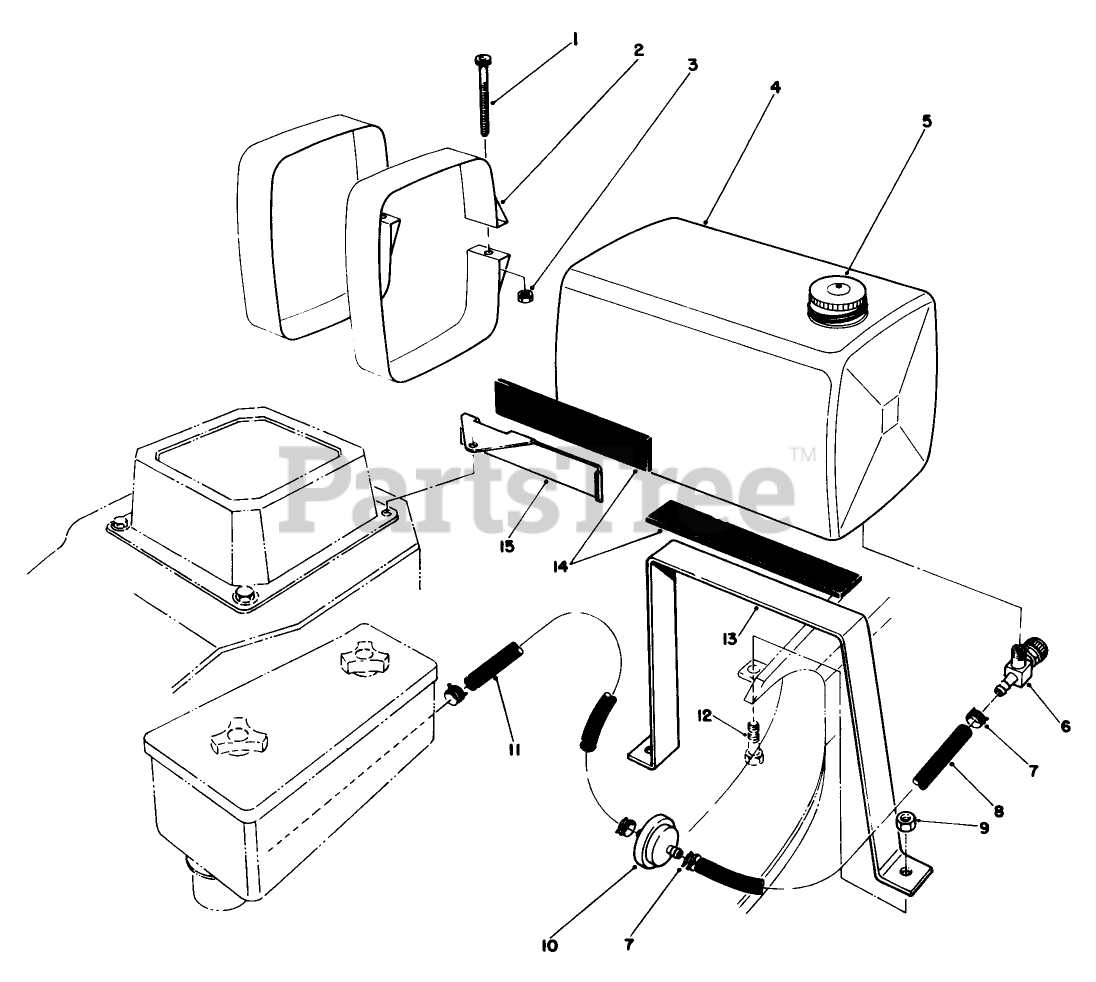 1
2
3
4
5
PartsTree™
15
14
13
12
11
6
7
8
9
10
7