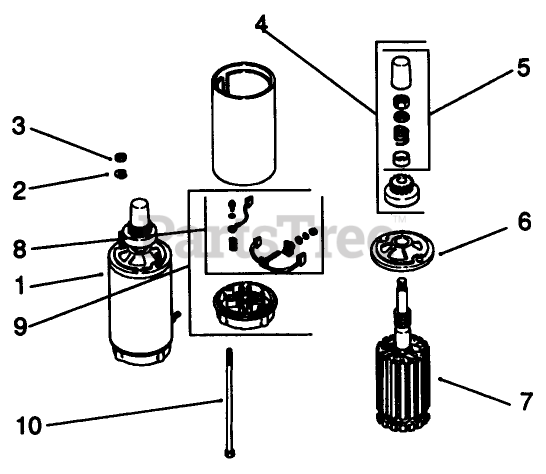 4
5
3
2
PartsTree™
6
8
1
9
7
10