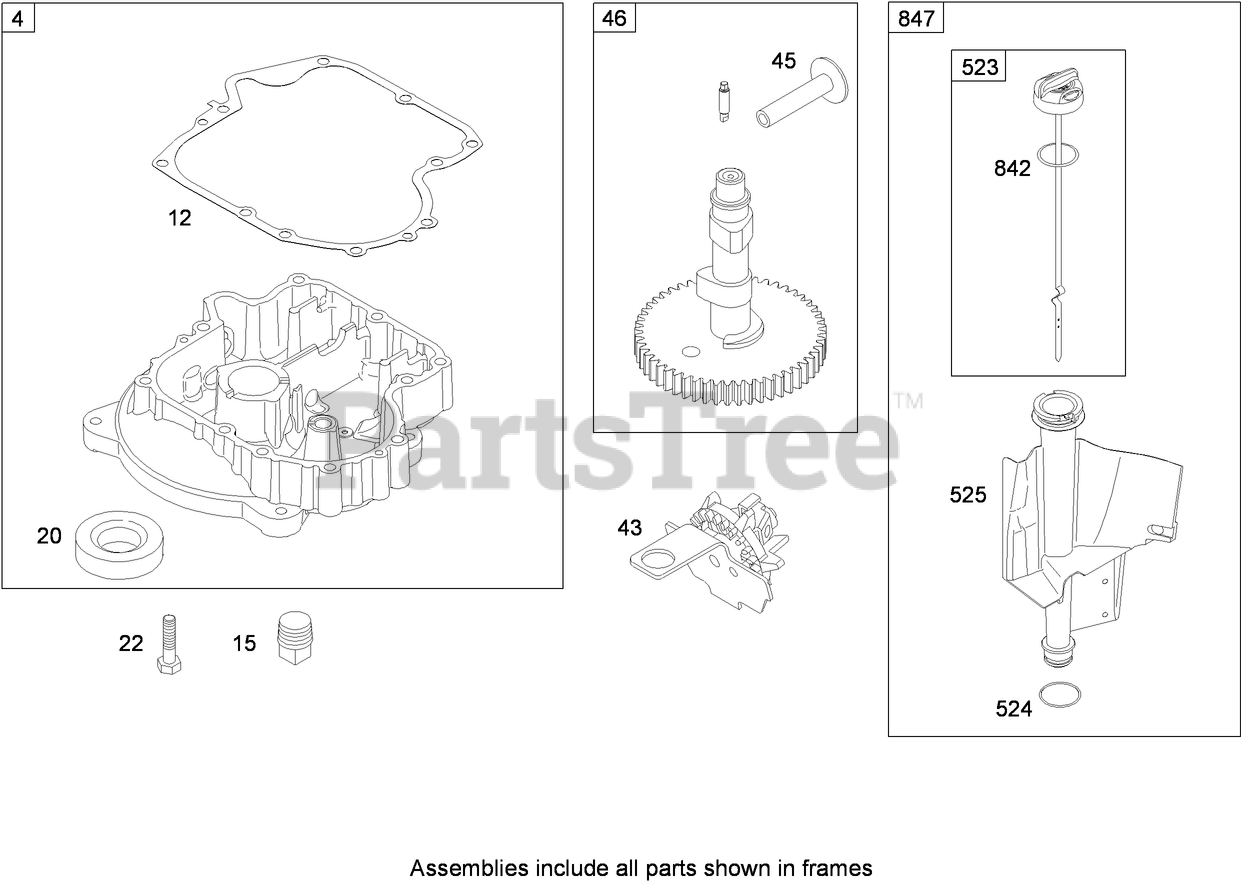 4
12
20
22
15
46
45
43
847
523
842
525
524
PartsTree™
Assemblies include all parts shown in frames