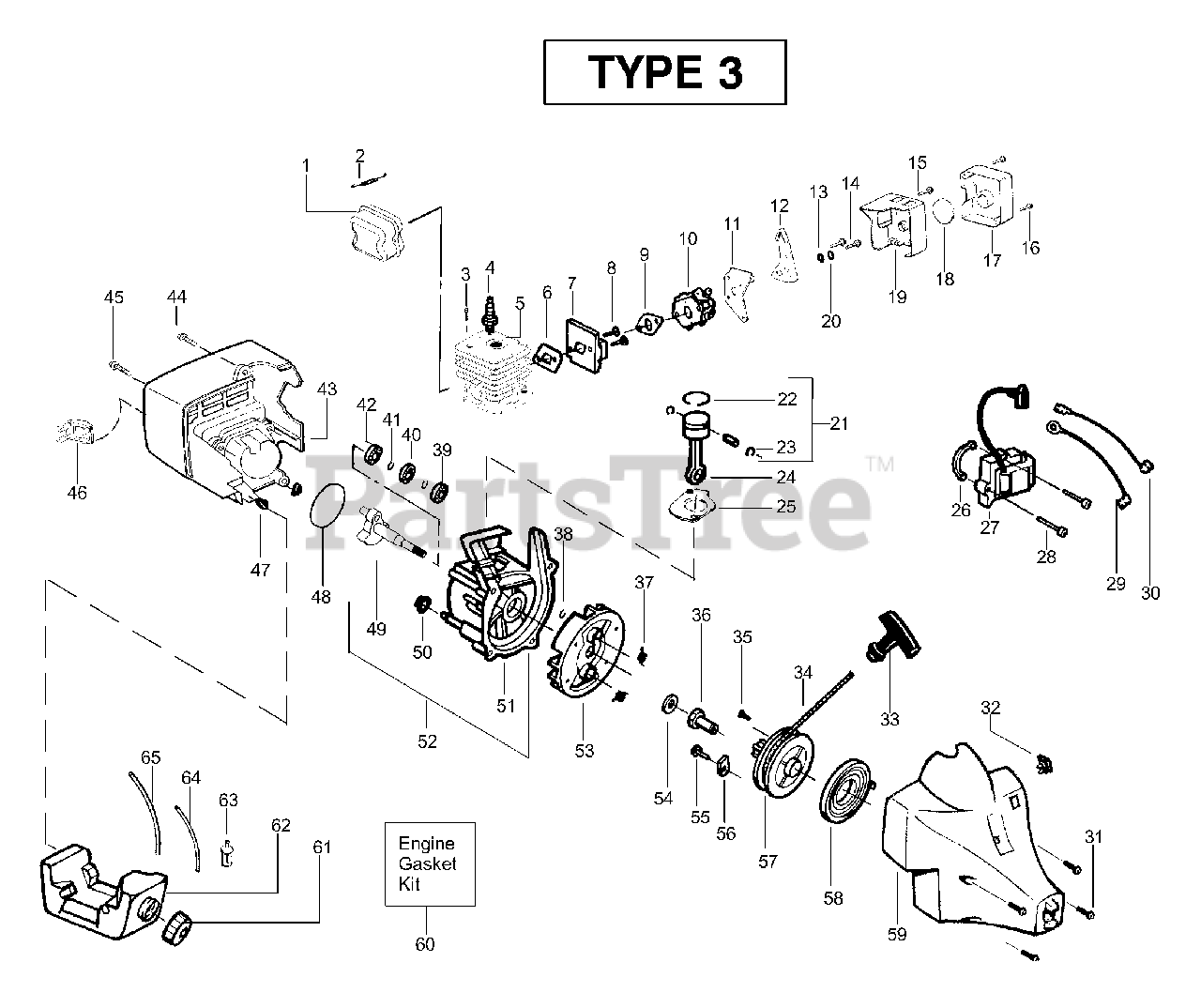 TYPE 3

1
2
3
4
5
6
7
8
9
10
11
12
13
14
15
16
17
18
19
20
21
22
23
24
25
26
27
28
29
30
31
32
33
34
35
36
37
38
39
40
41
42
43
44
45
46
47
48
49
50
51
52
53
54
55
56
57
58
59
60
61
62
63
64
65

Engine Gasket Kit

PartsTree™