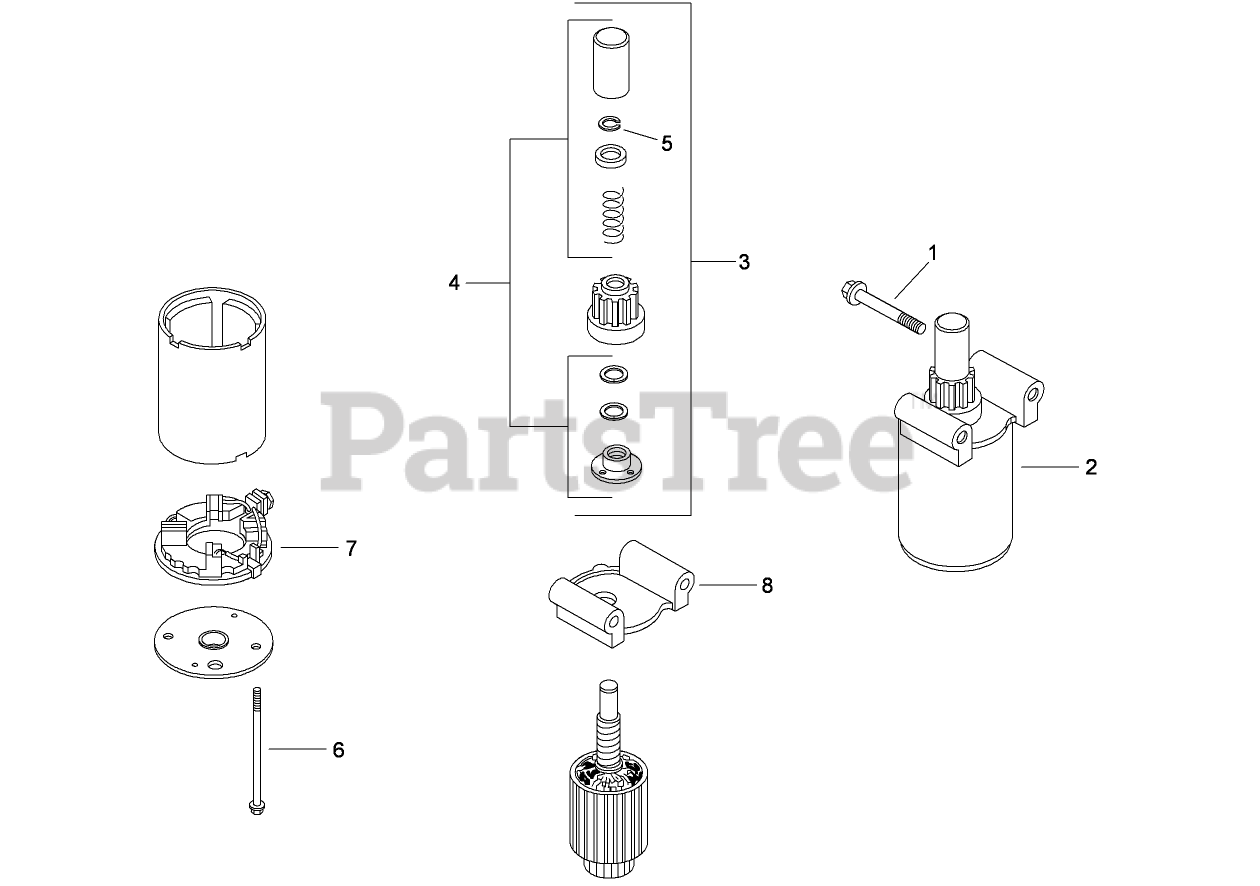 5
3
4
1
PartsTree
2
7
8
6