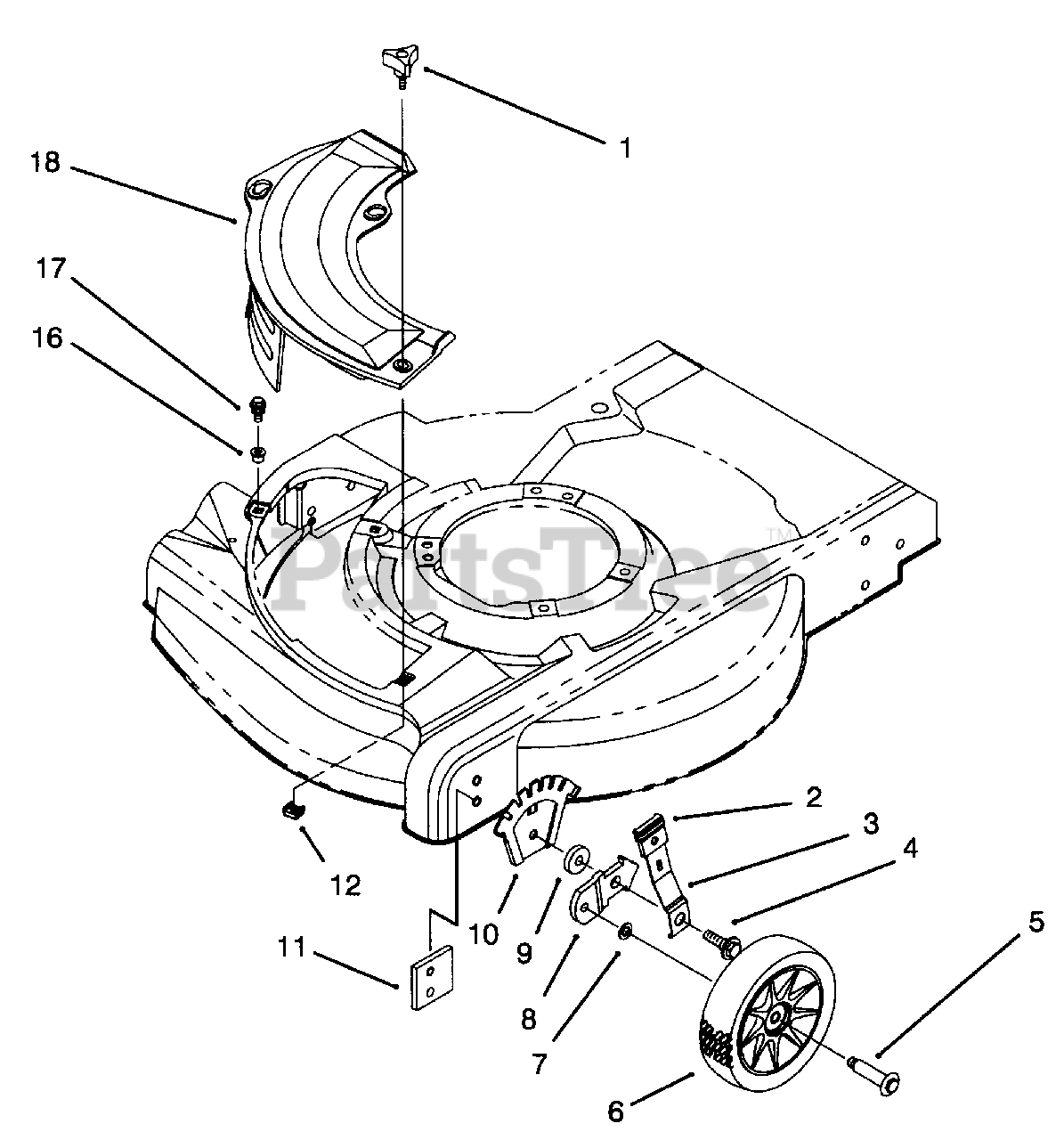 1
18
17
16
PartsTree™
2
3
4
5
12
10
9
11
8
7
6