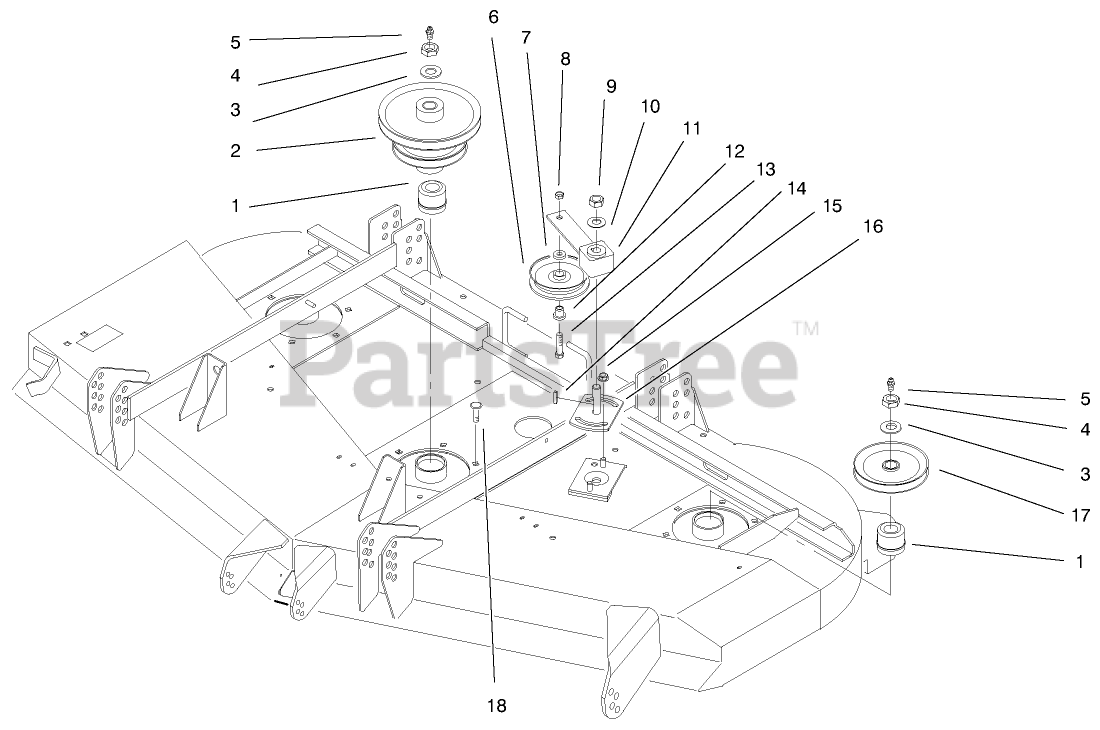 5
4
3
2
1
6
7
8
9
10
11
12
13
14
15
16
PartsTree™
5
4
3
17
1
18