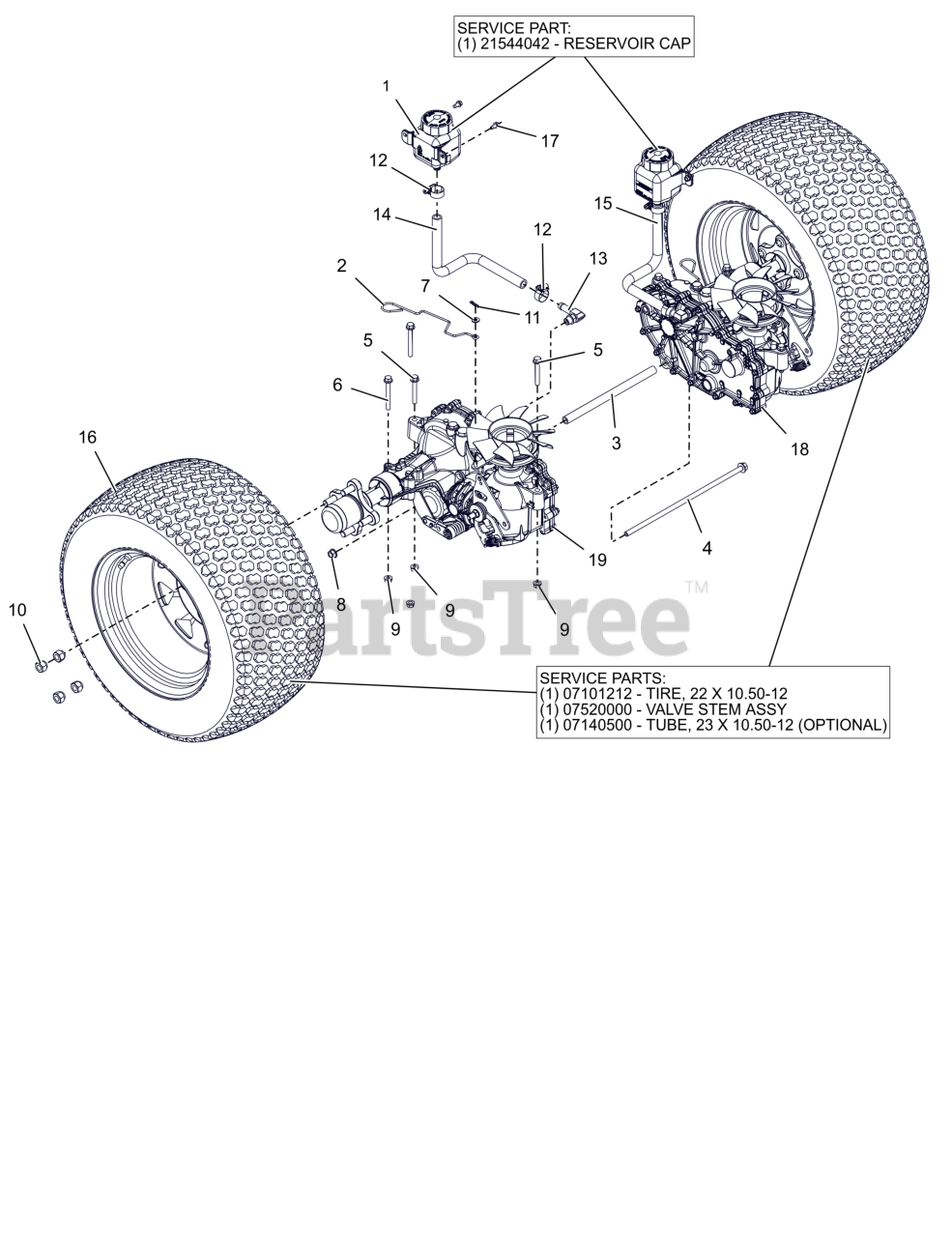 SERVICE PART:
(1) 21544042 - RESERVOIR CAP

1
17
12
15
14
12
13
2
7
11
5
5
6
3
18
16
4
19
8
9
9
9
10

PartsTree™

SERVICE PARTS:
(1) 07101212 - TIRE, 22 X 10.50-12
(1) 07520000 - VALVE STEM ASSY
(1) 07140500 - TUBE, 23 X 10.50-12 (OPTIONAL)