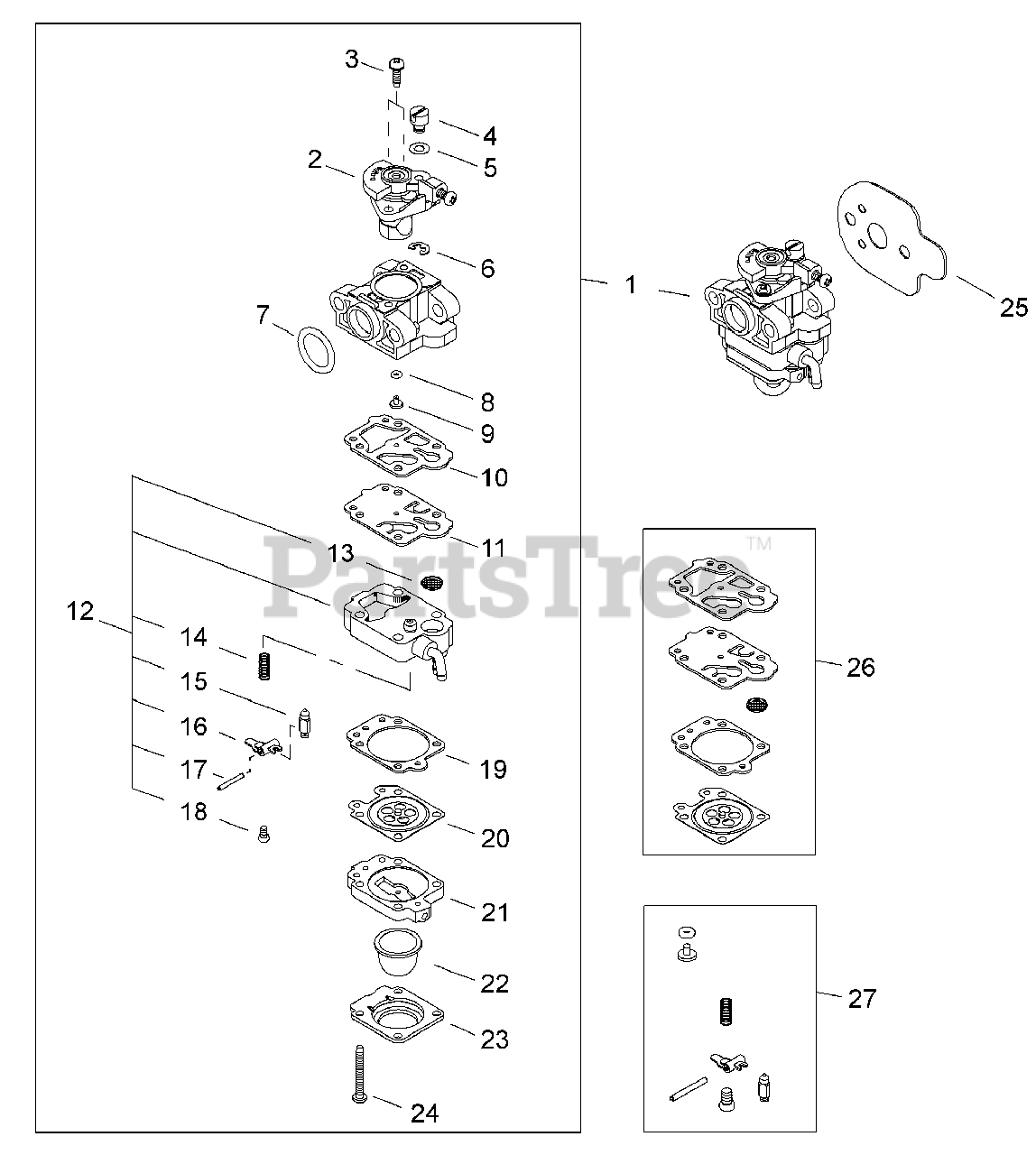 3
4
5
2
6
1
25
7
8
9
10
11
13
PartsTree™
12
14
15
16
17
18
19
20
21
22
23
24
26
27