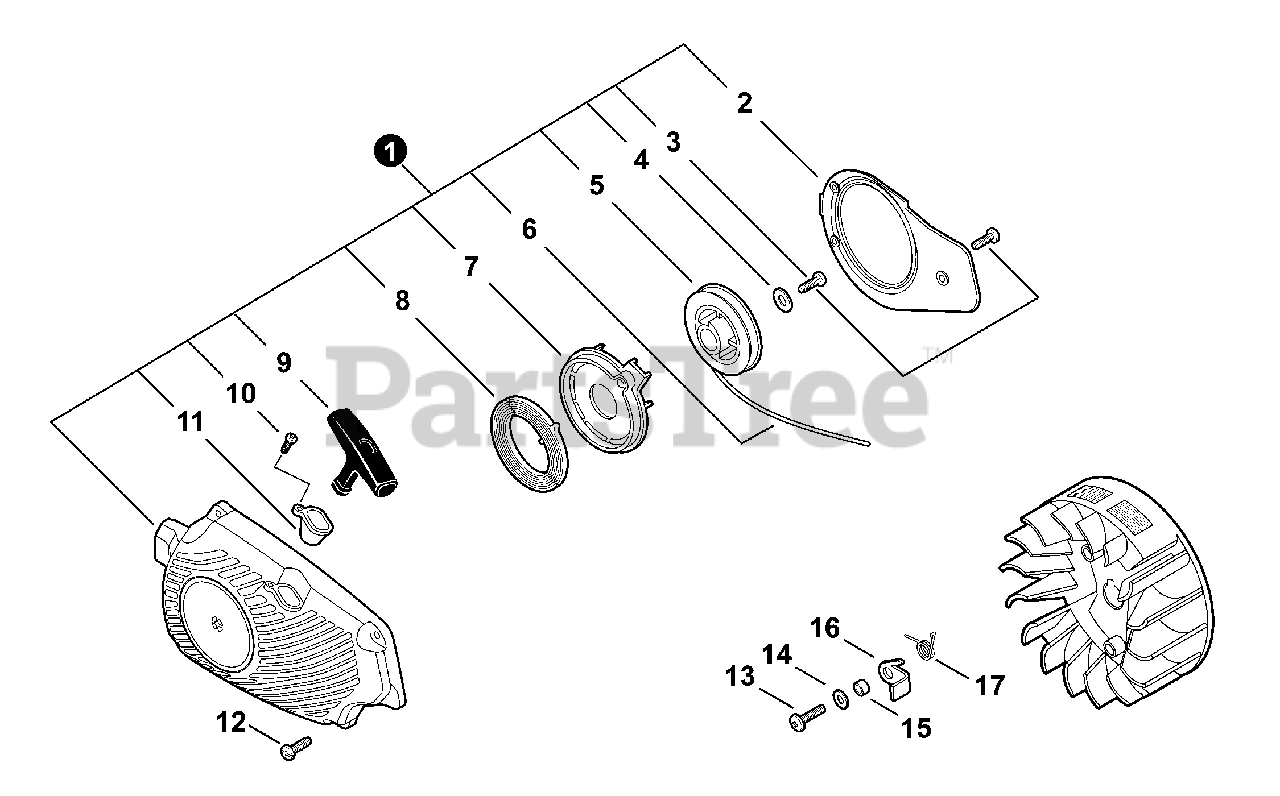 1
2
3
4
5
6
7
8
9
10
11
12
13
14
15
16
17
PartsTree™