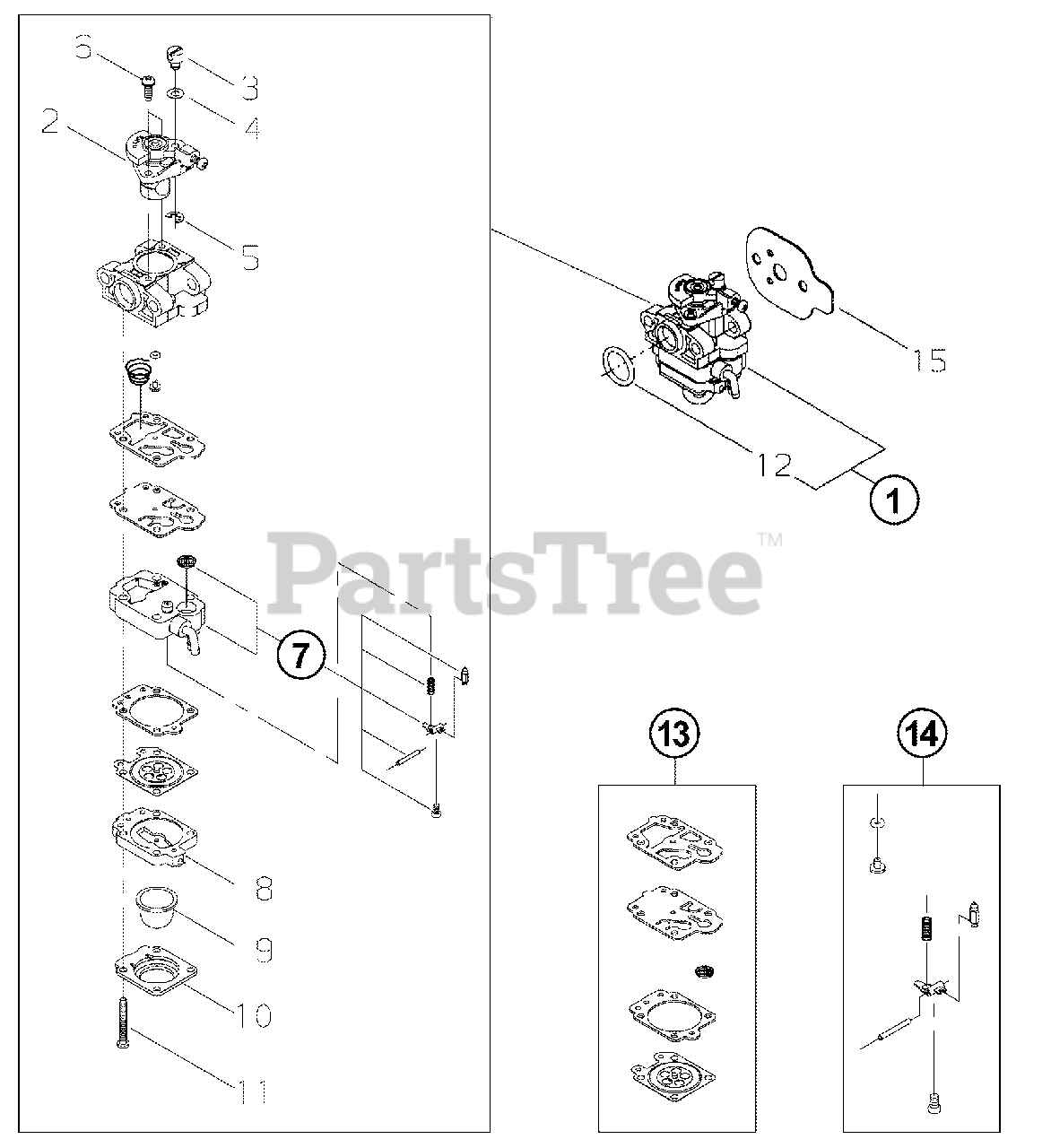 6
3
4
2
5
15
12
1
PartsTree™
7
13
14
8
9
10
11