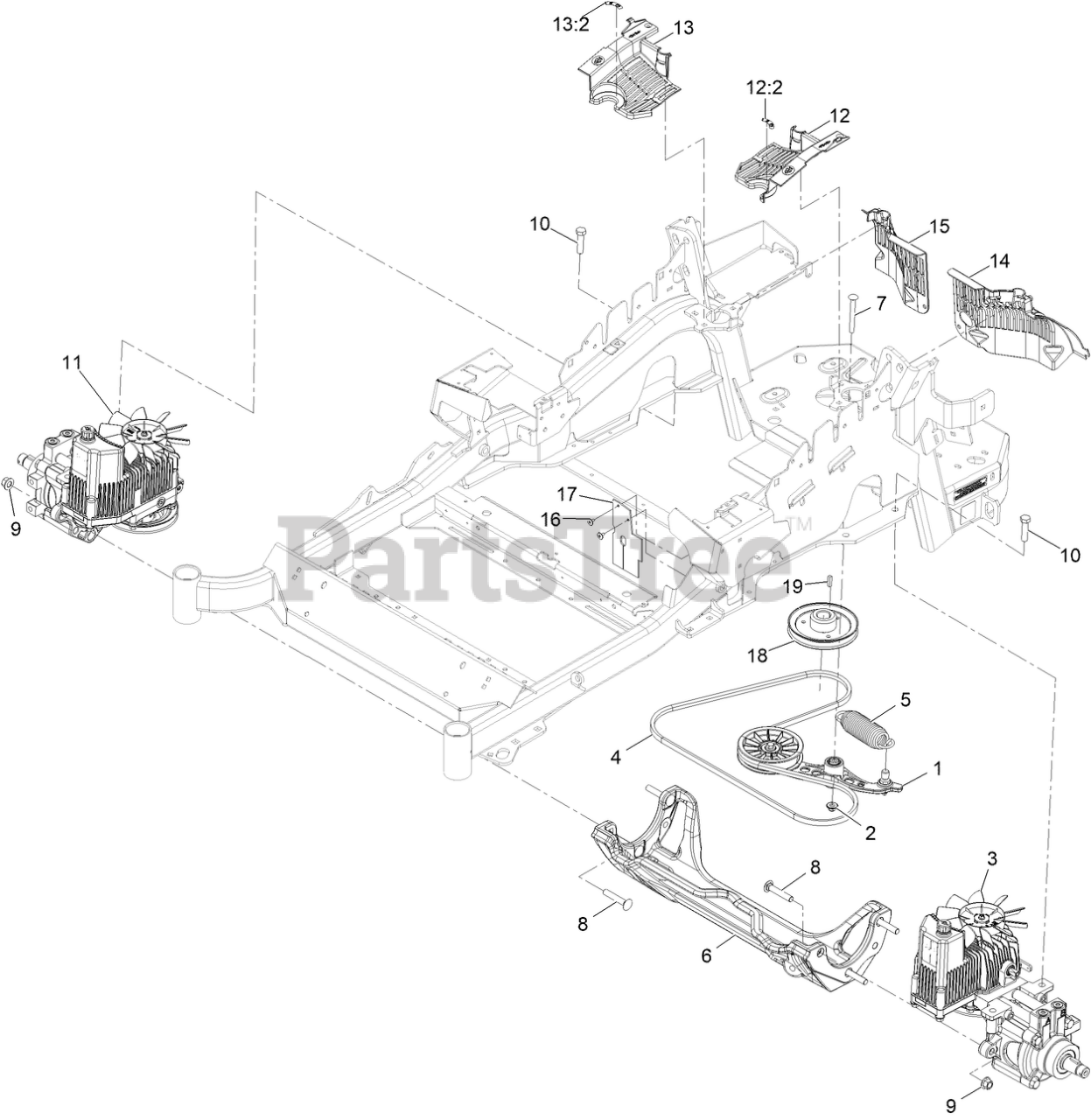 13:2
13
12:2
12
10
15
14
7
11
9
17
16
PartsTree™
10
19
18
5
4
1
2
3
8
8
6
9