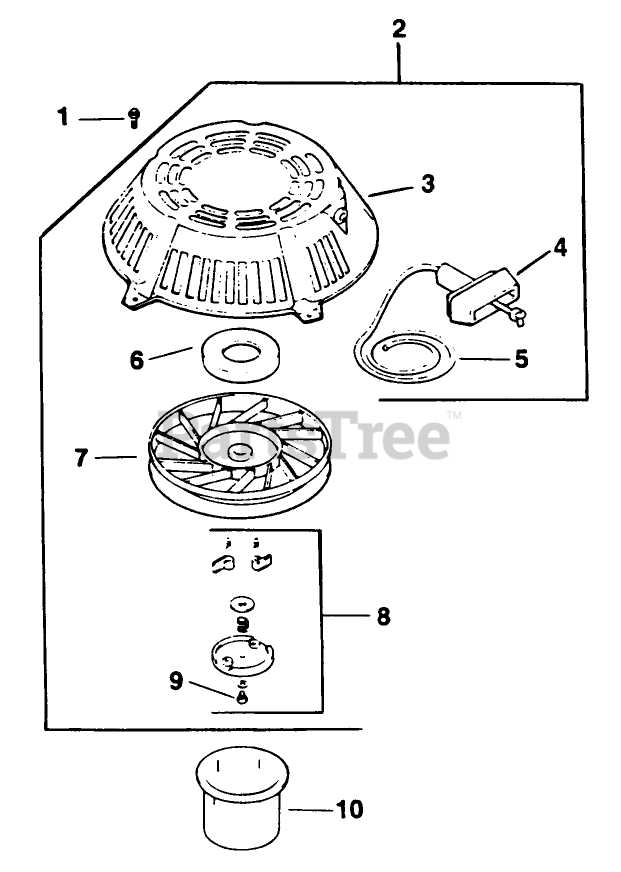 2
1
3
4
6
5
PartsTree™
7
8
9
10